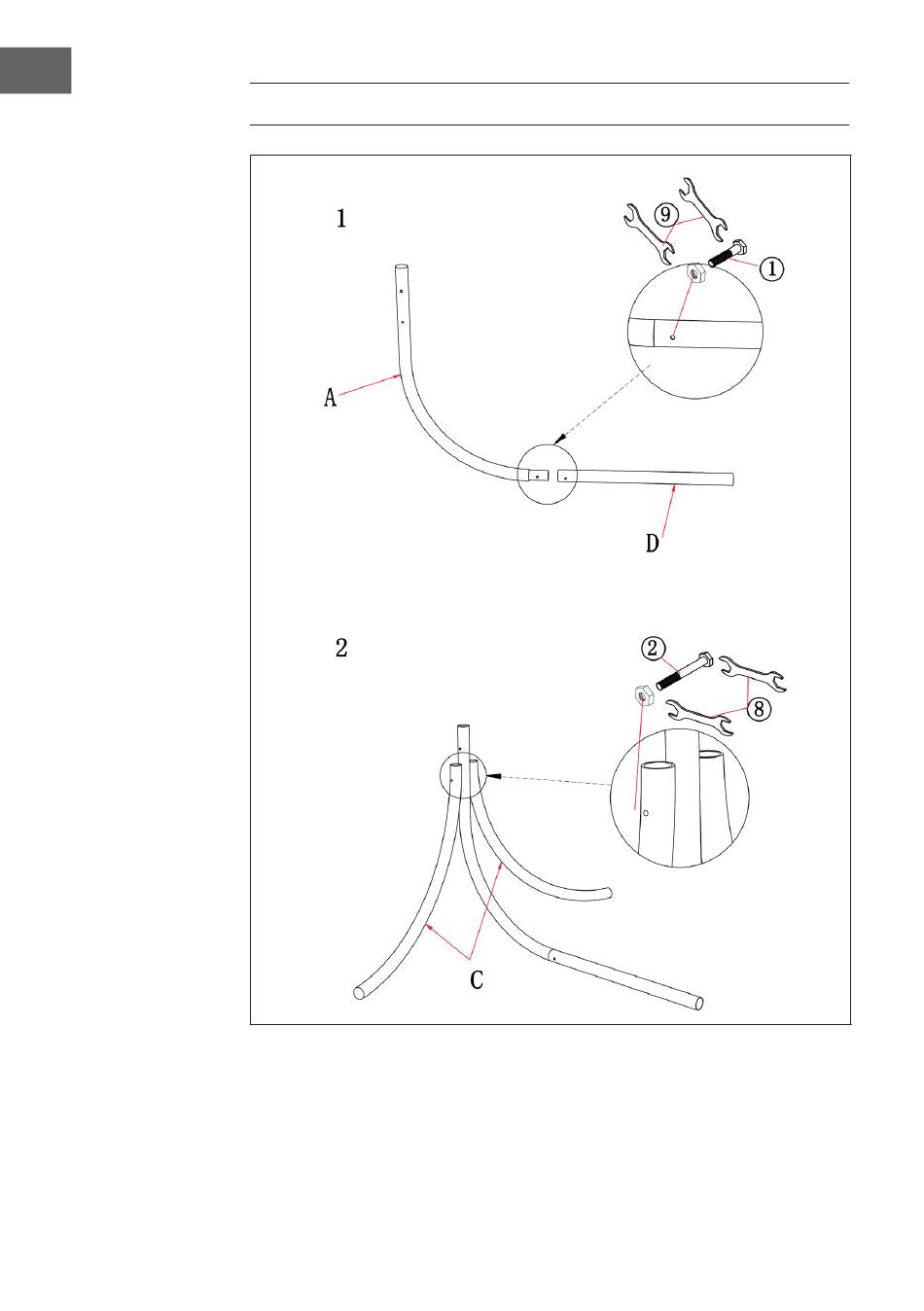 1

9

1

A

D

2

2

8

C