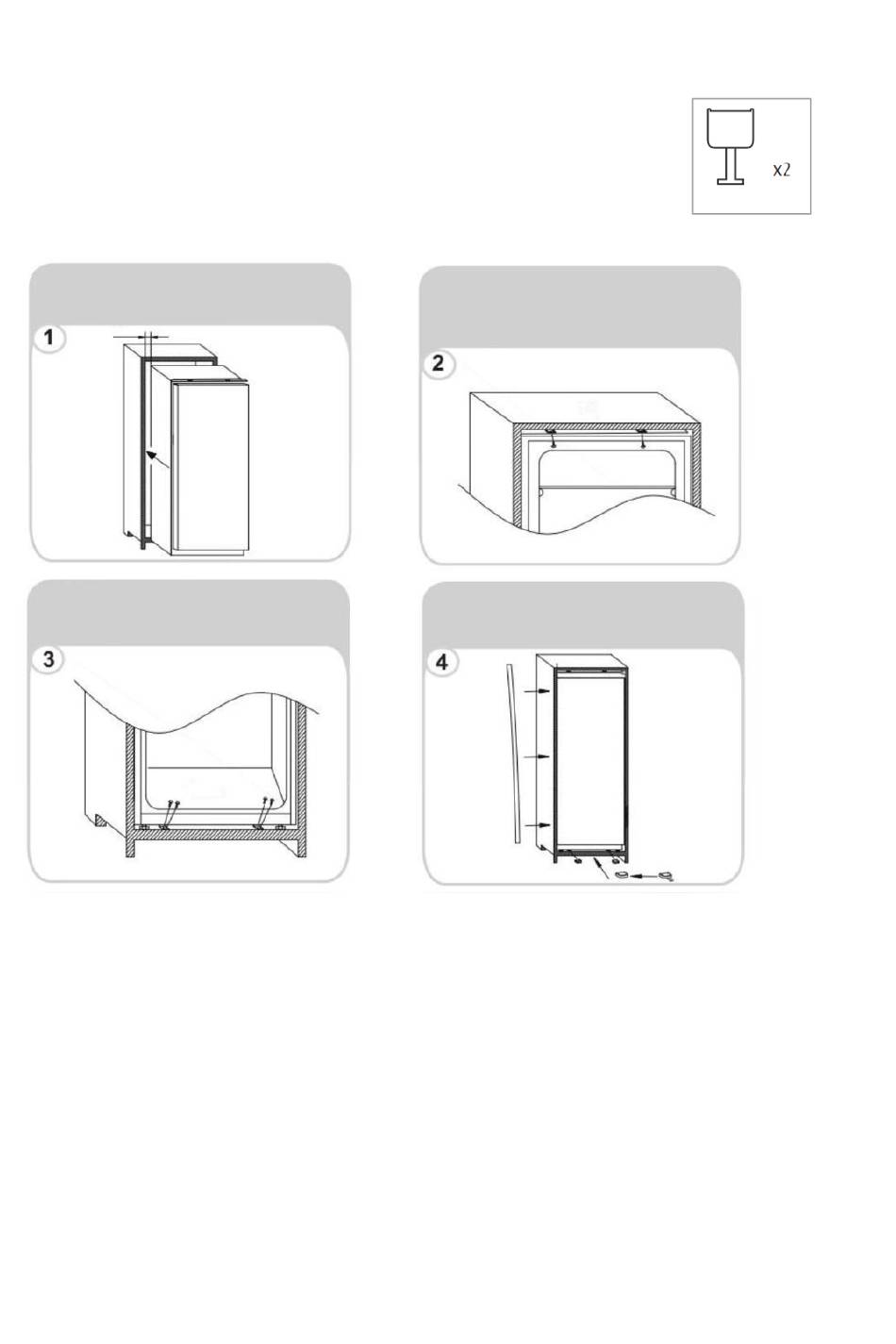 x2

1

2

3

4