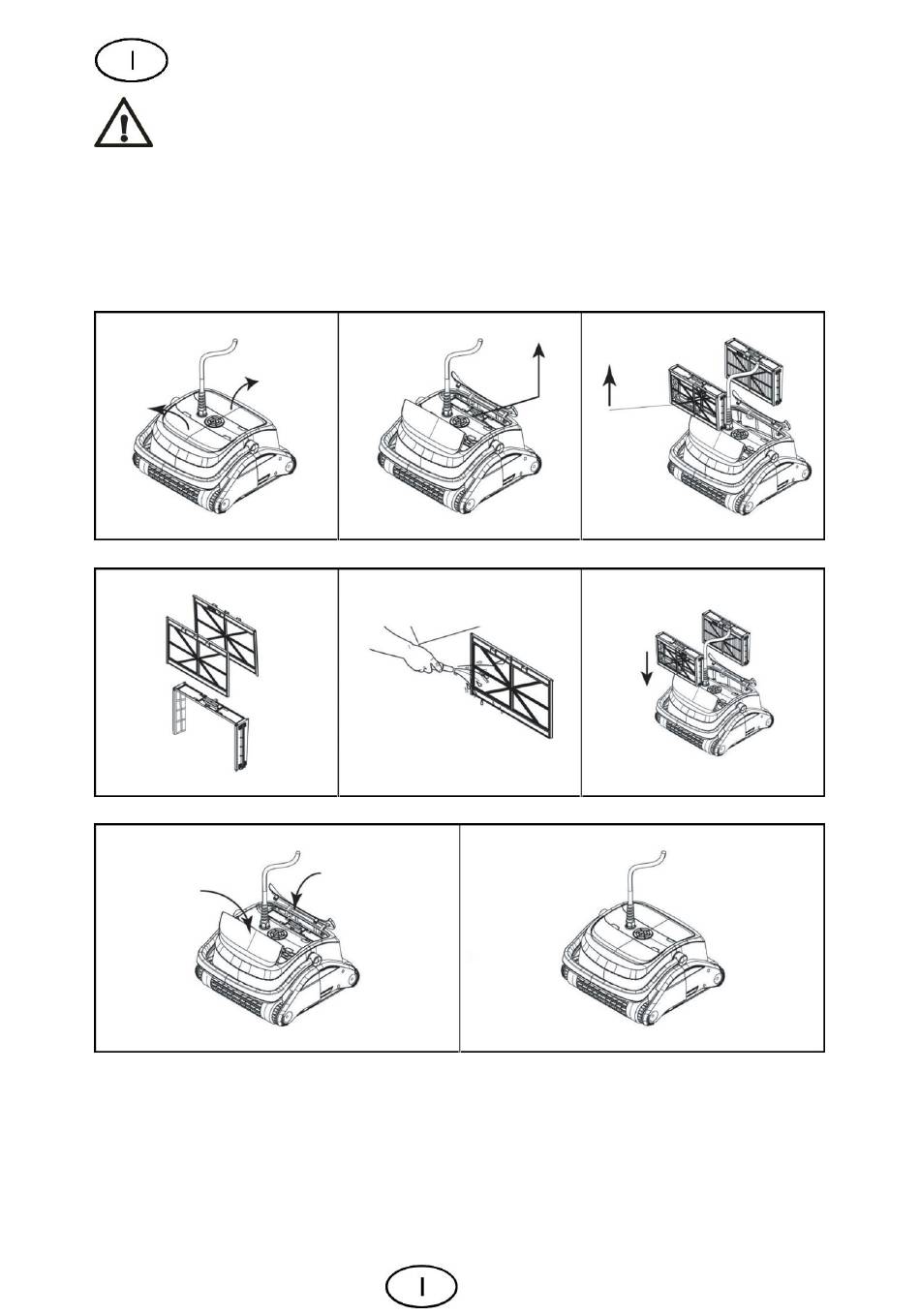 I

I