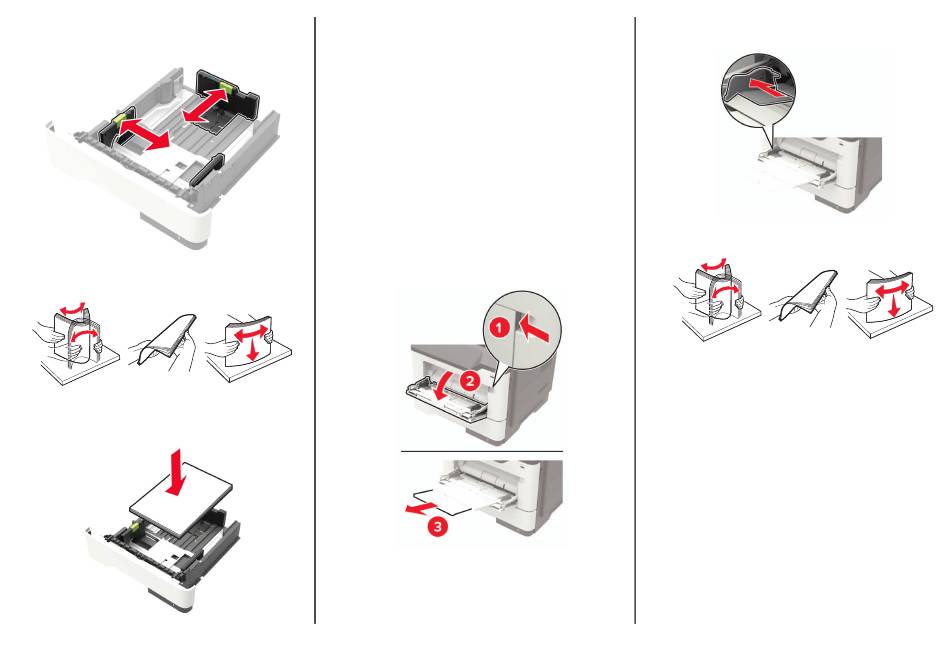 1

2

3