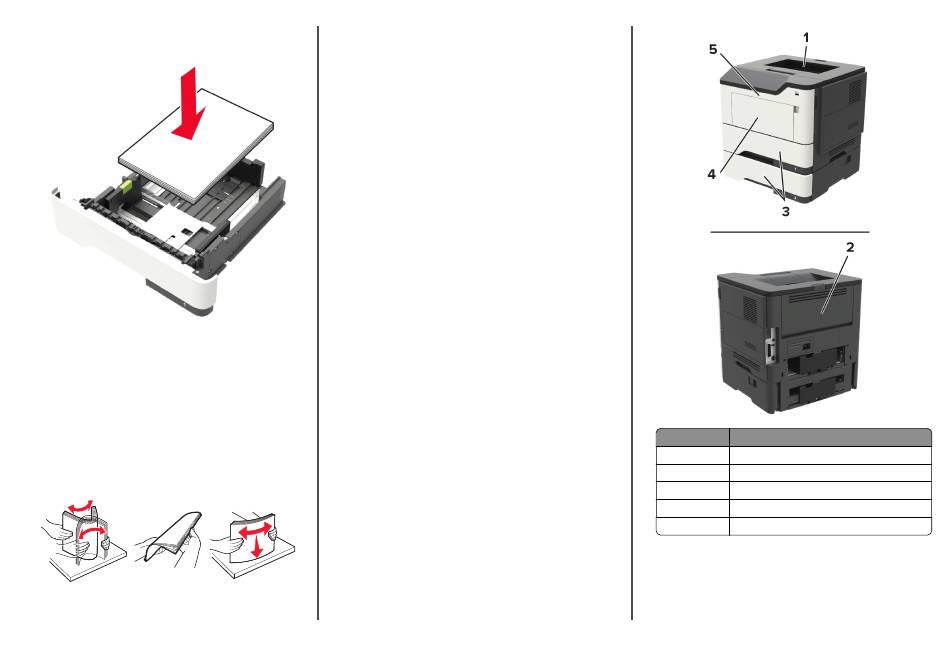 1
5
4
3
2