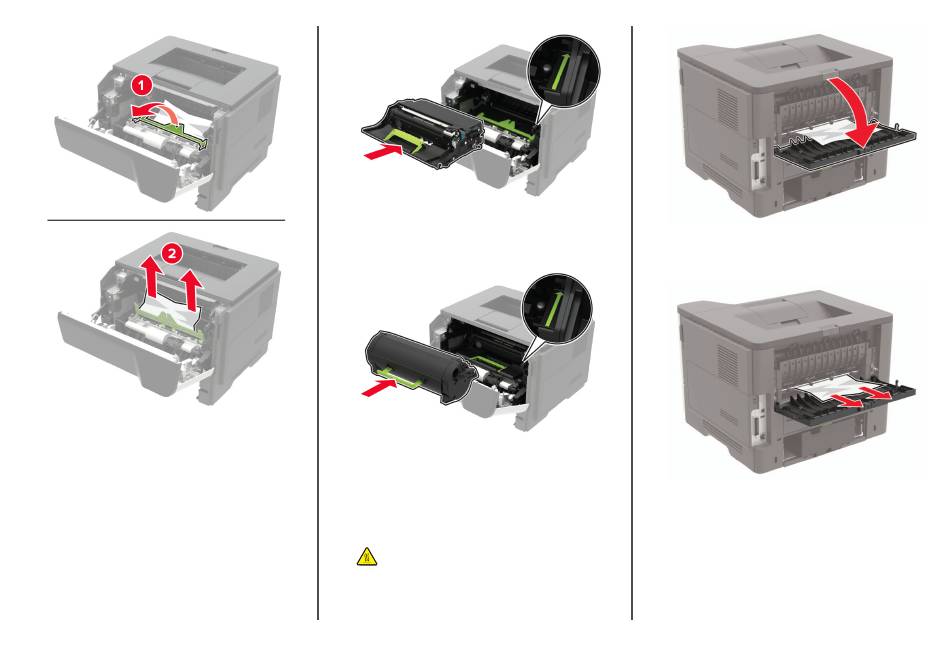 1

2