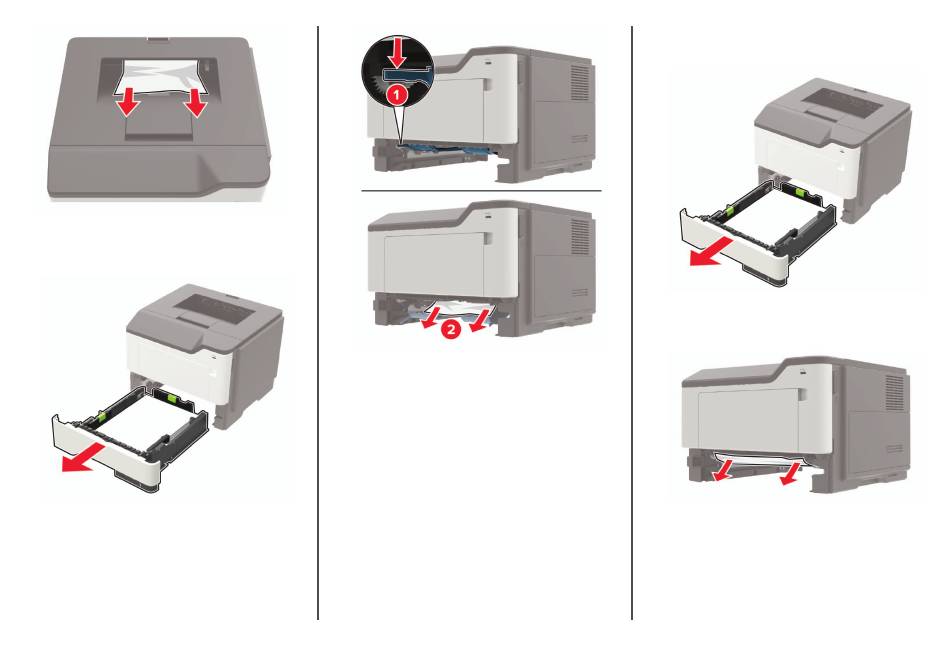 1

2