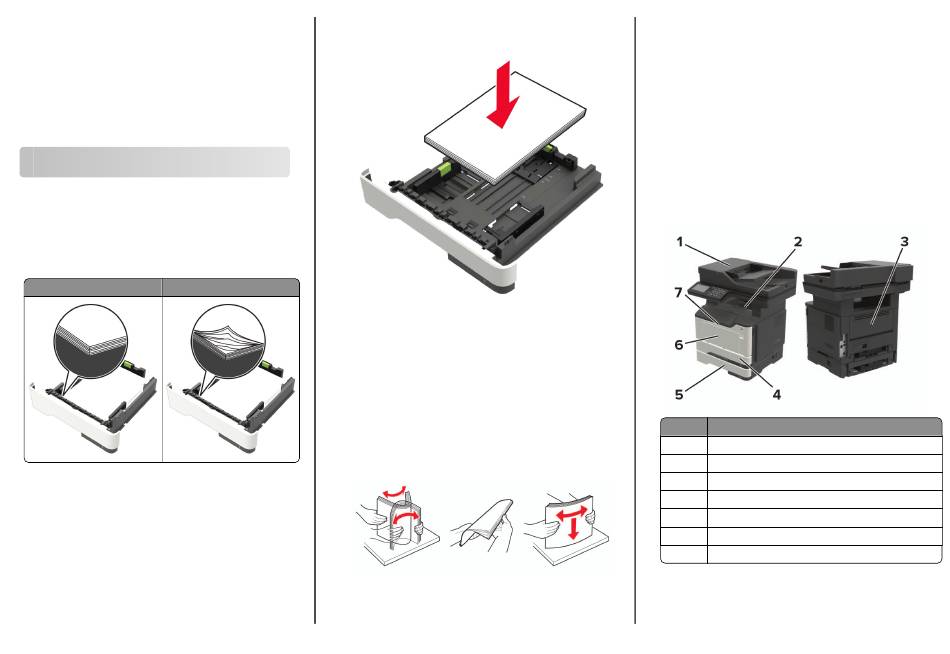 1
2
3
7
6
5
4