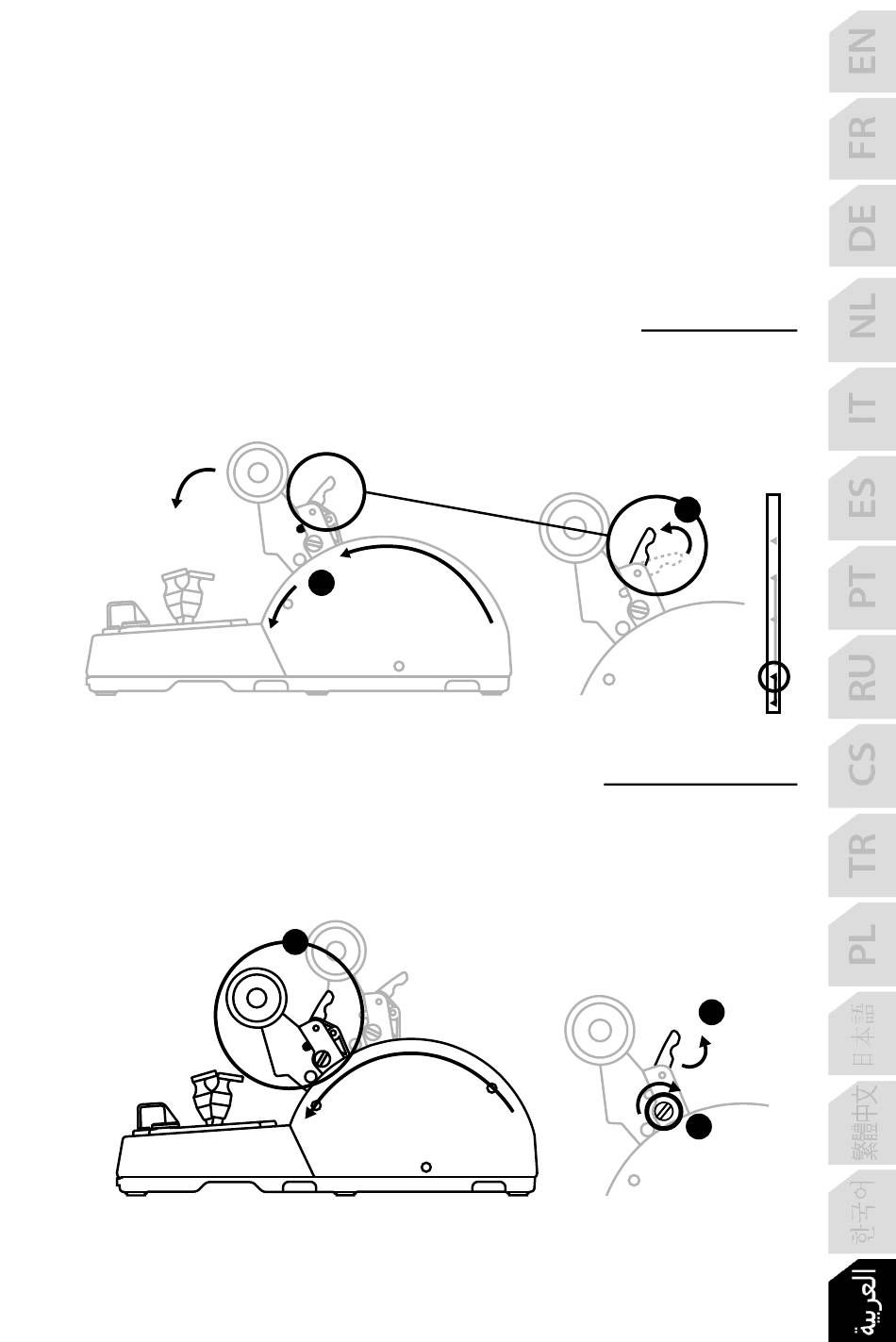 EN
FR
DE
NL
IT
ES
PT
RU
CS
TR
PL
日本語
繁體中文
한국어
العربية