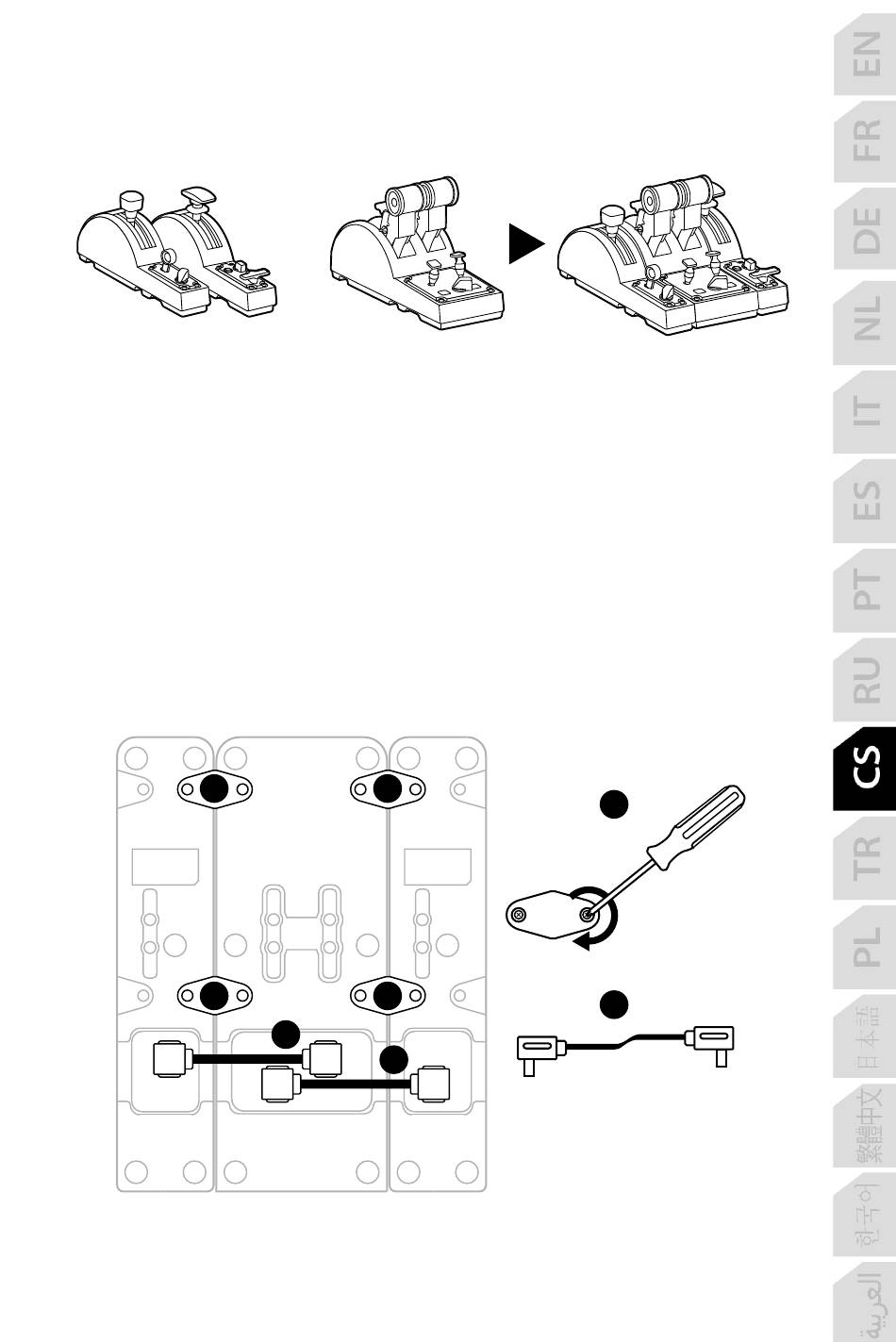 EN
FR
DE
NL
IT
ES
PT
RU
CS
TR
PL
日本語
繁體中文
한국어
العربية