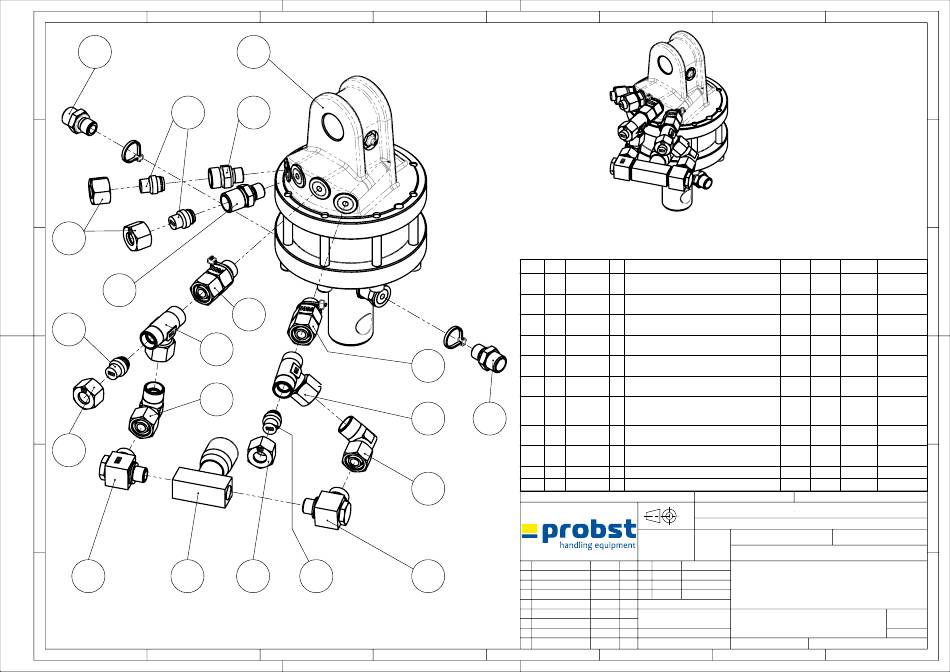 probst
handling equipment