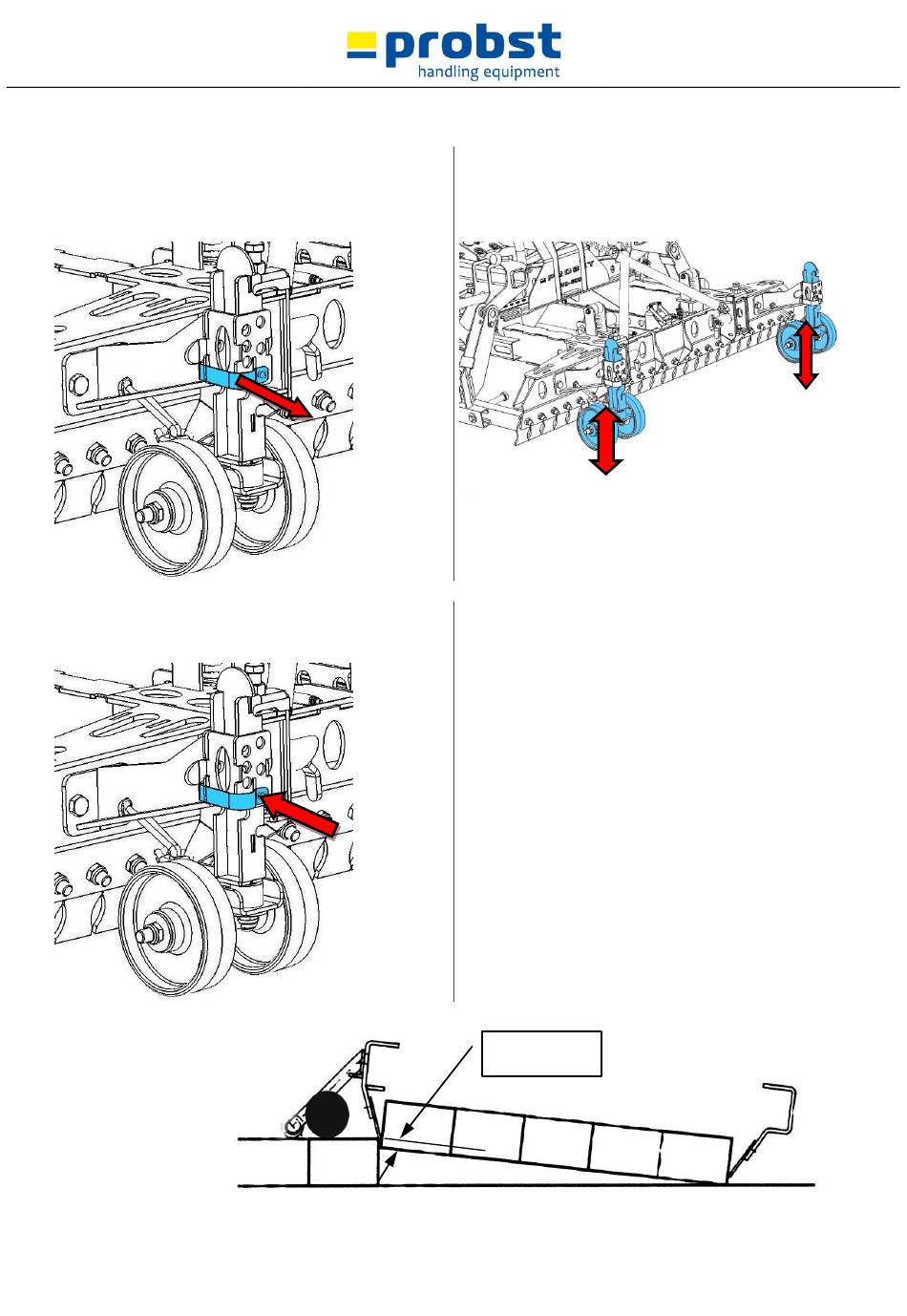 probst
handling equipment