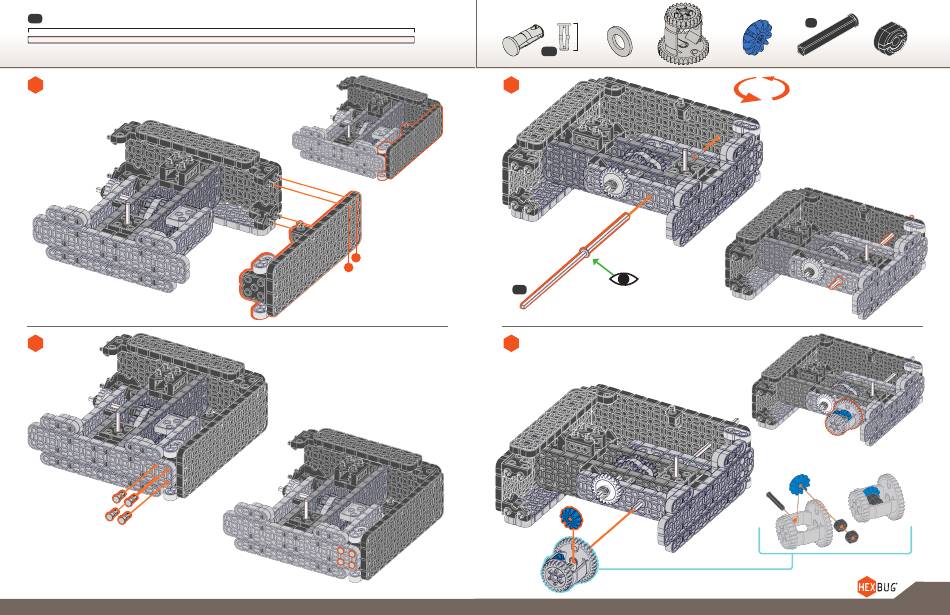 HEXBUG