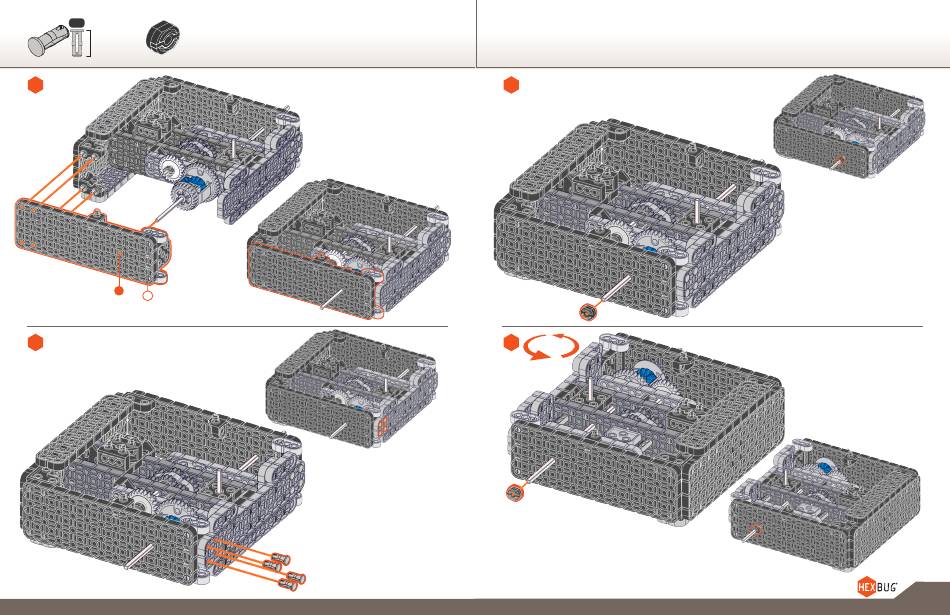 HEXBUG