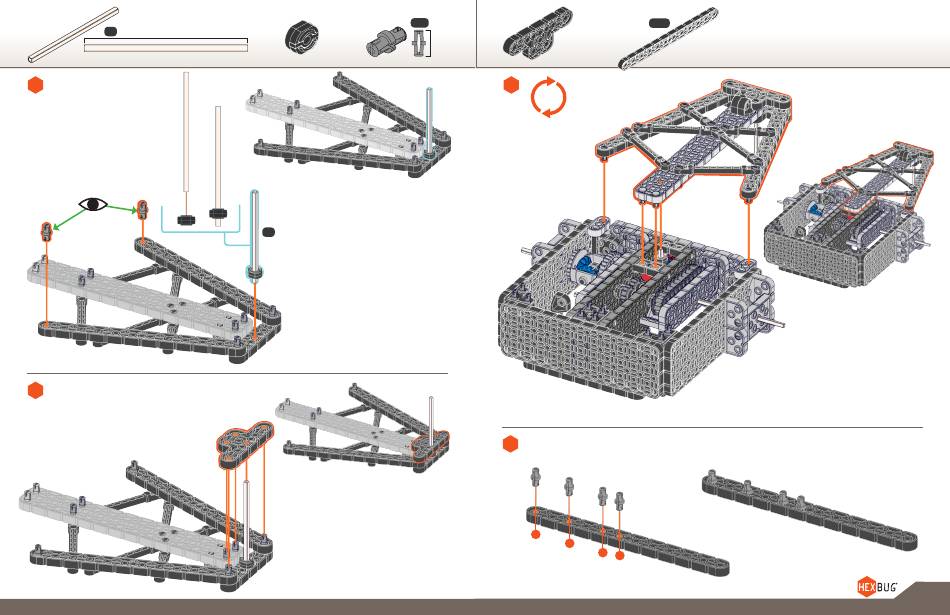 HEXBUG