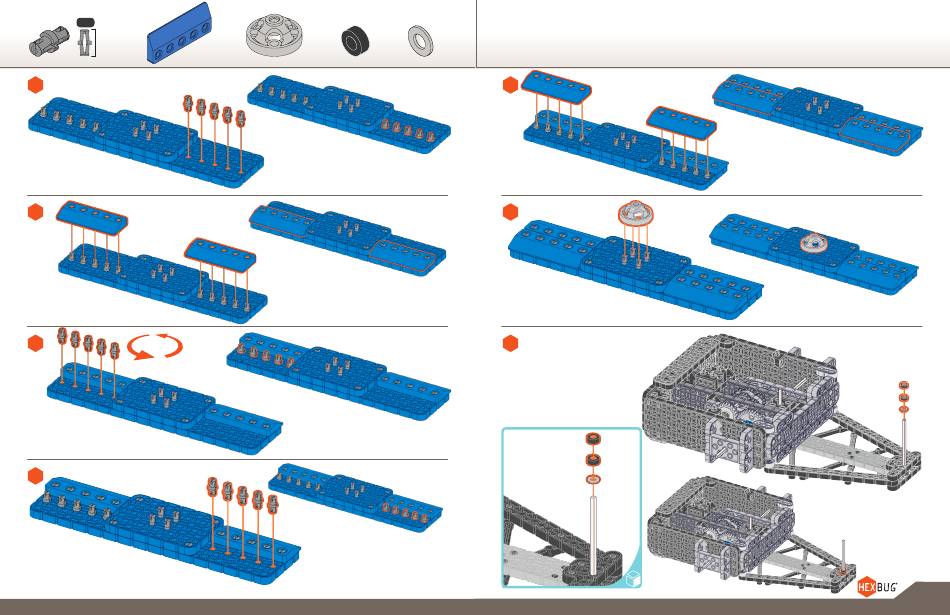 HEXBUG