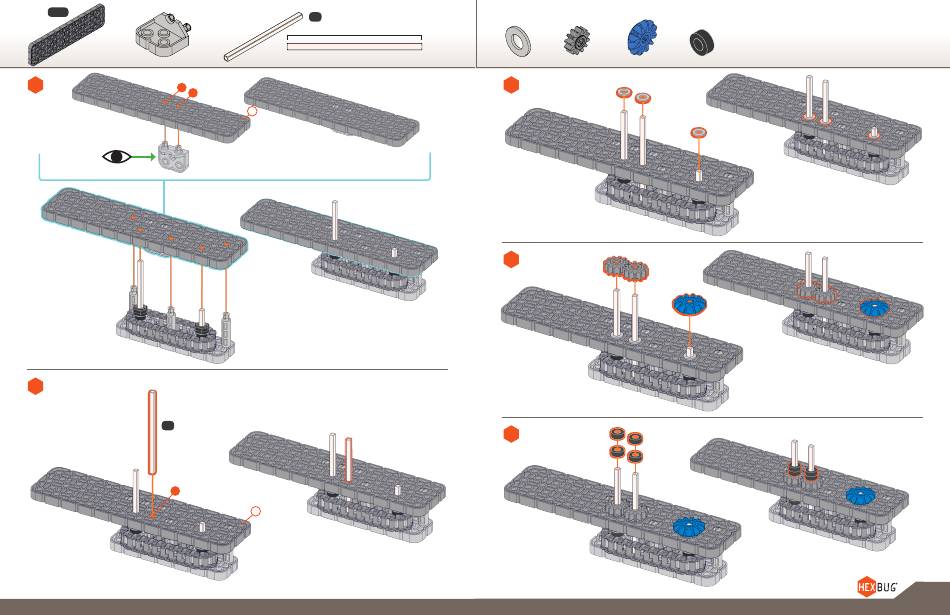 HEXBUG