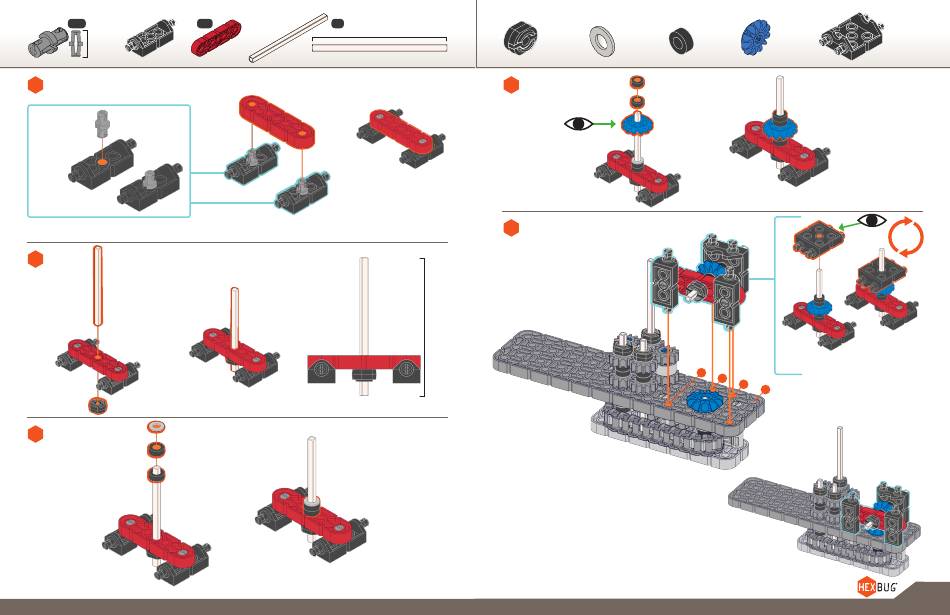 HEXBUG