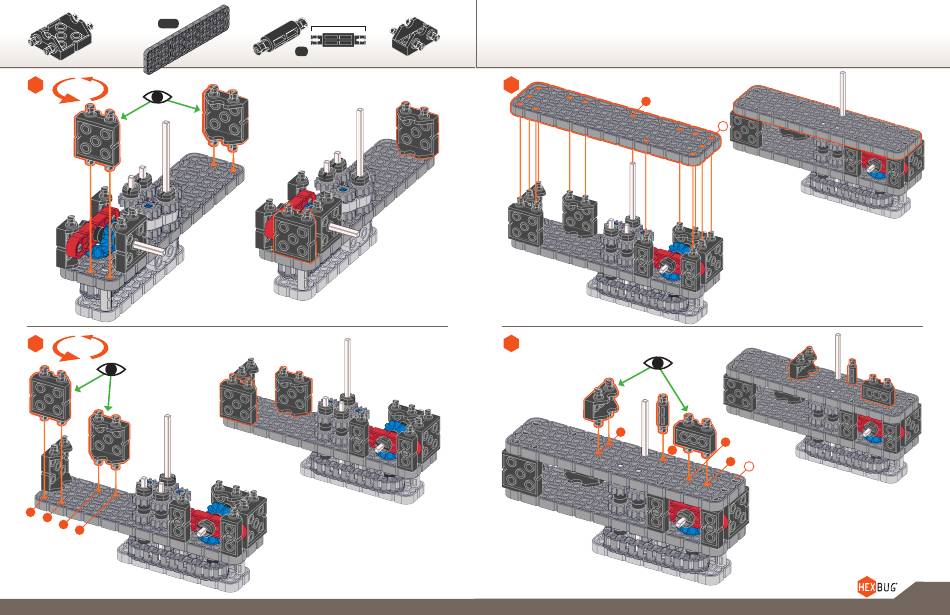 HEXBUG