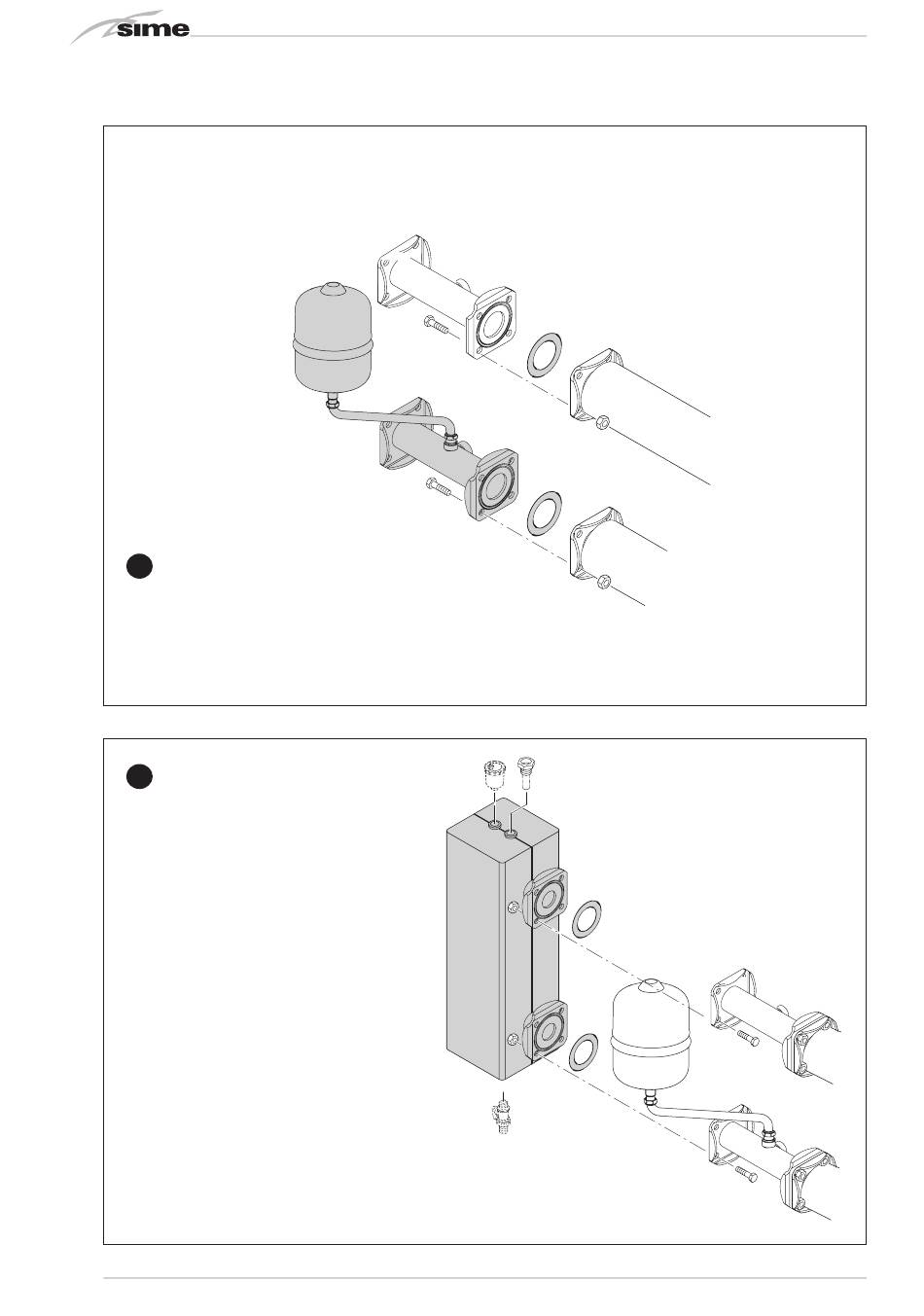 sime