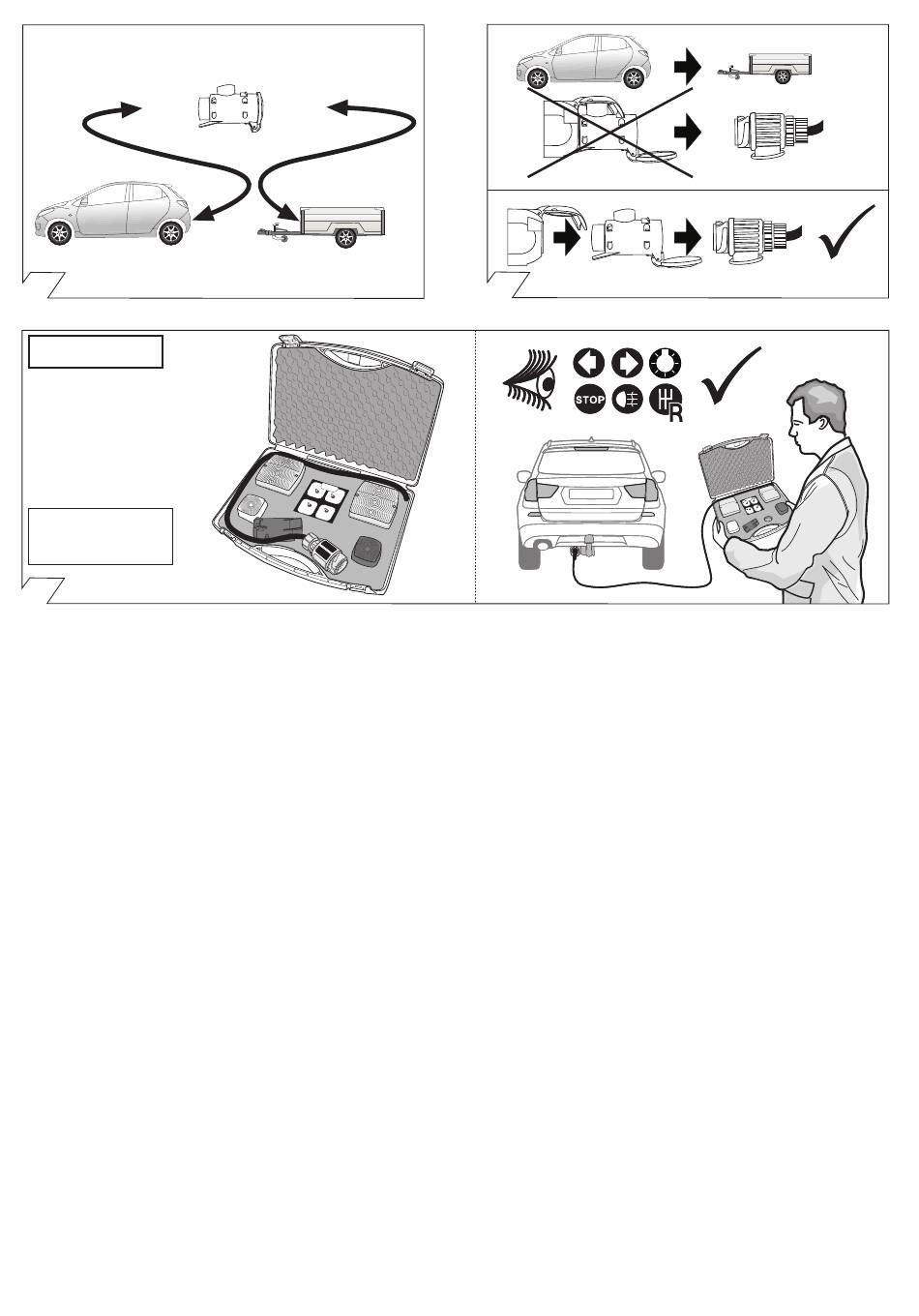 STOP

R