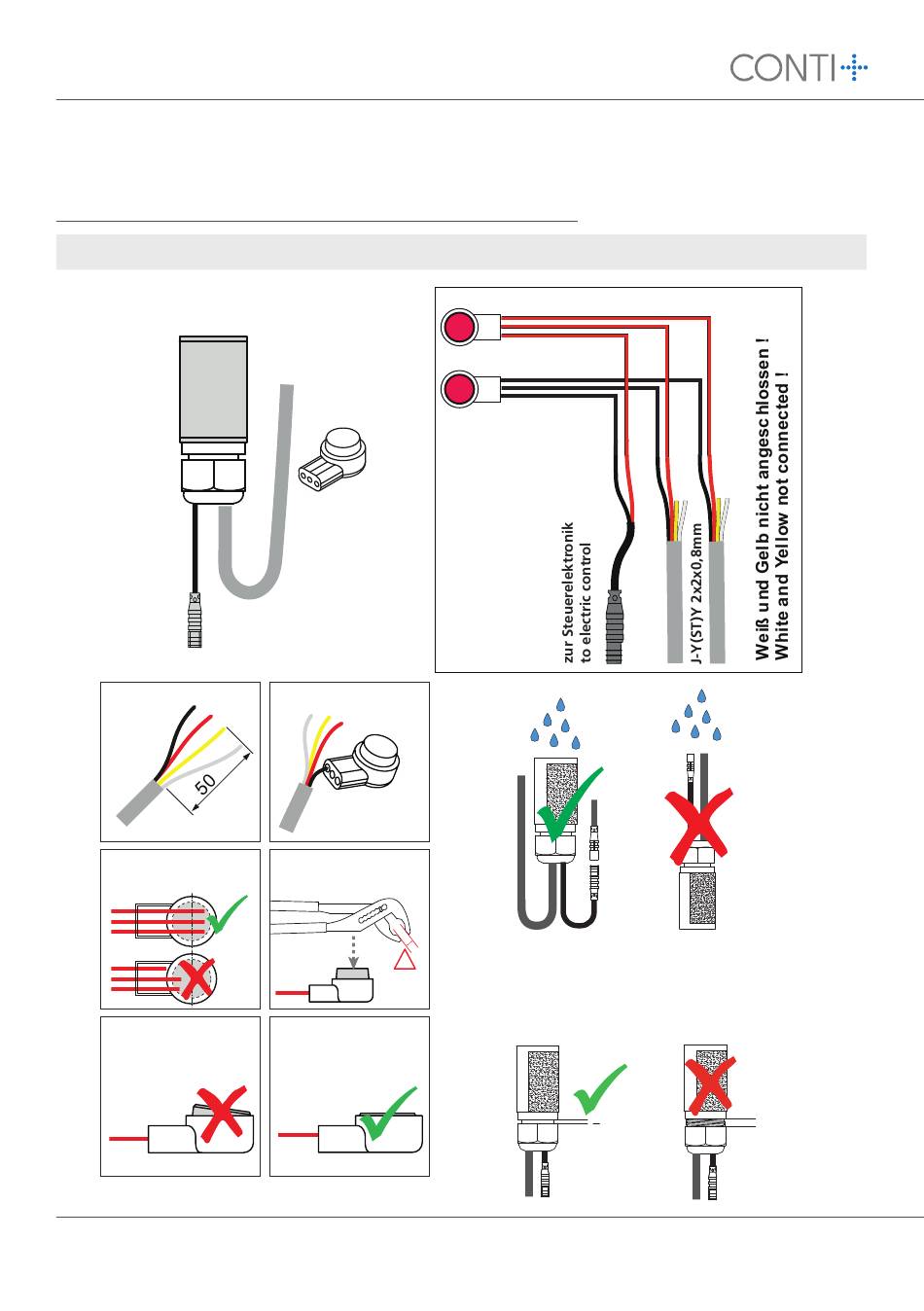 CONTI+

zur Steuerelektronik
to electric control

J-Y(ST)Y 2x2x0,8mm

Weiß und Gelb nicht angeschlossen !
White and Yellow not connected !

50