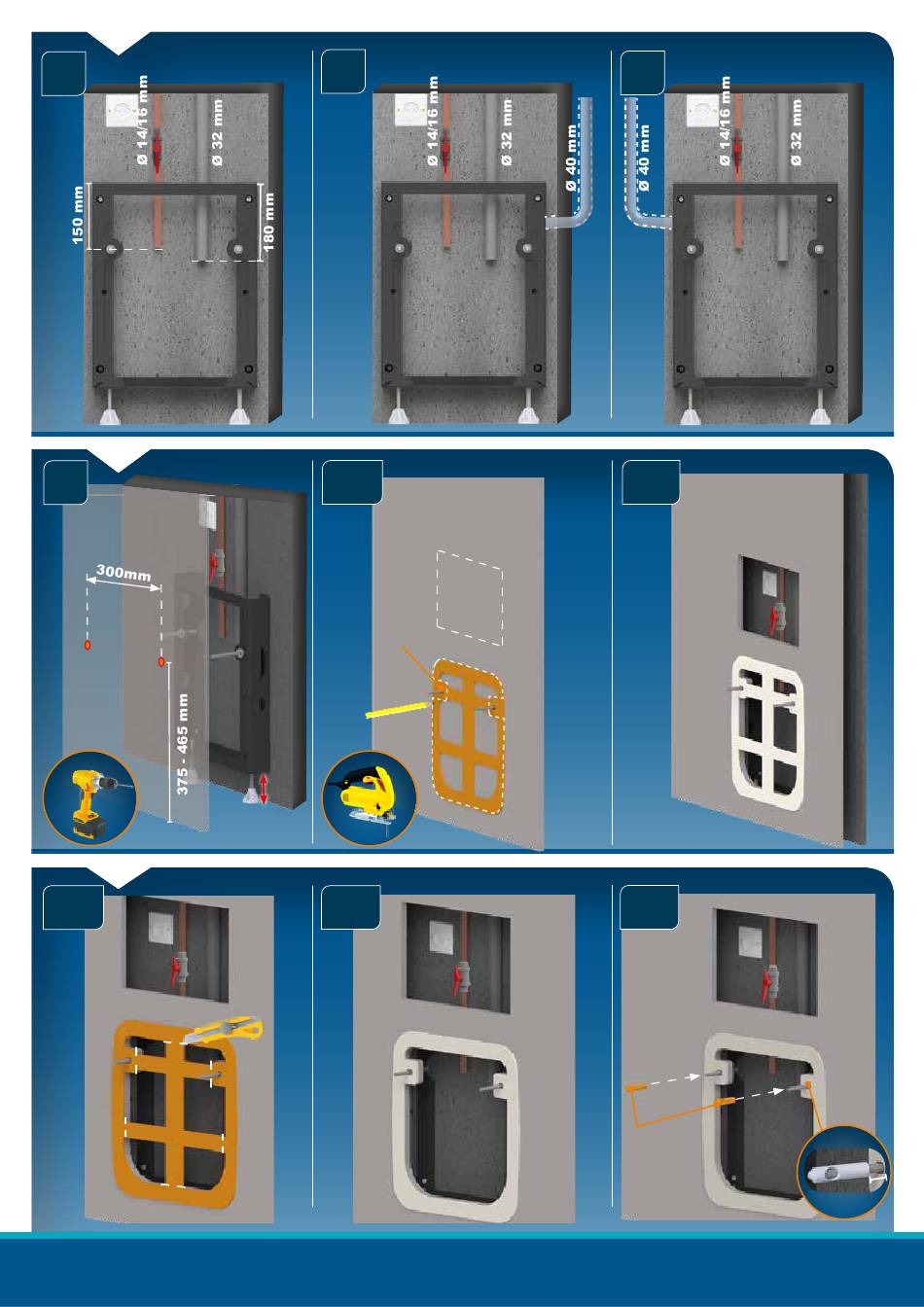 Ø 14/16 mm
Ø 32 mm
150 mm
180 mm

Ø 14/16 mm
Ø 32 mm
Ø 40 mm

Ø 40 mm
Ø 14/16 mm
Ø 32 mm

300mm
375 - 465 mm