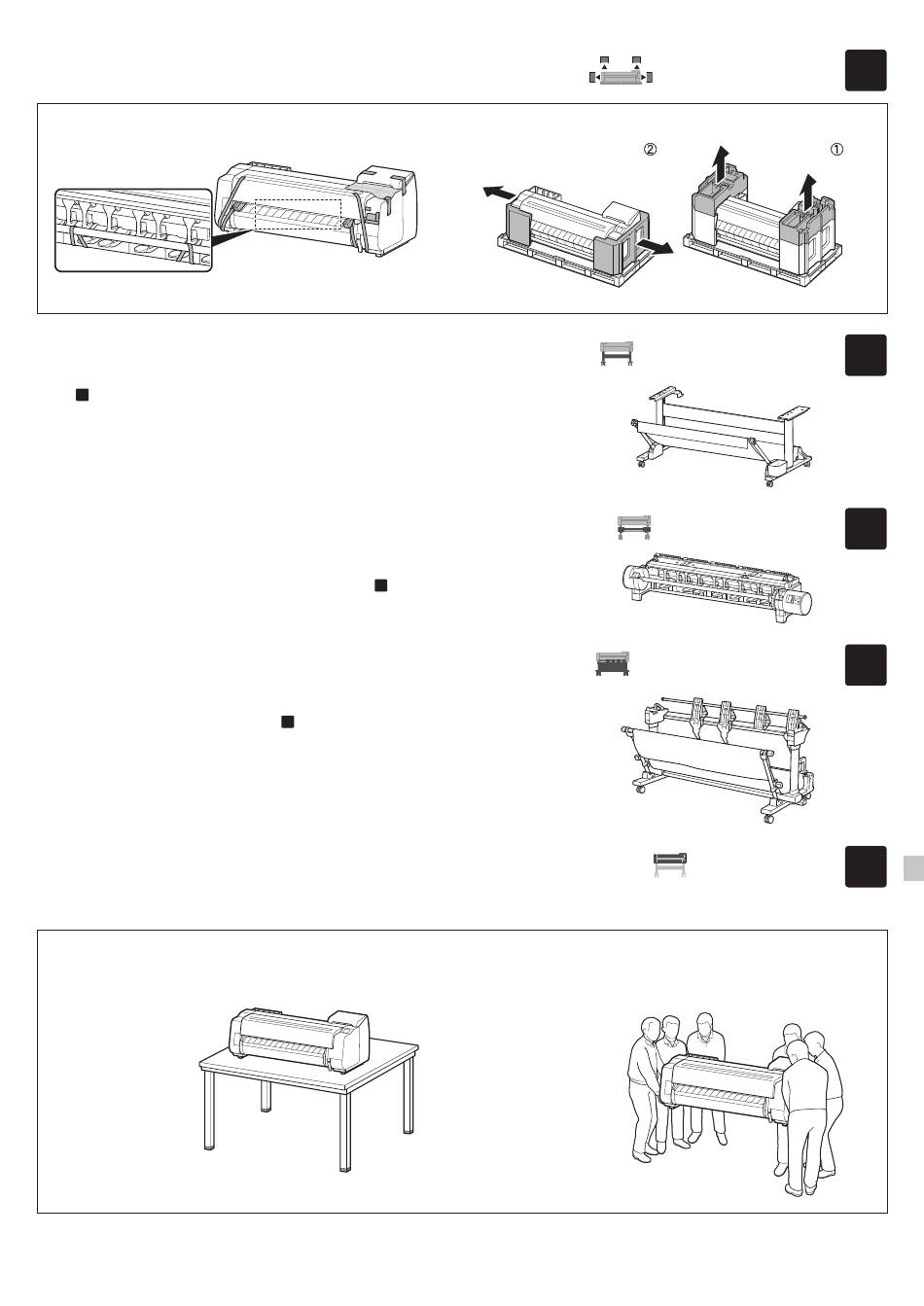 ②
①