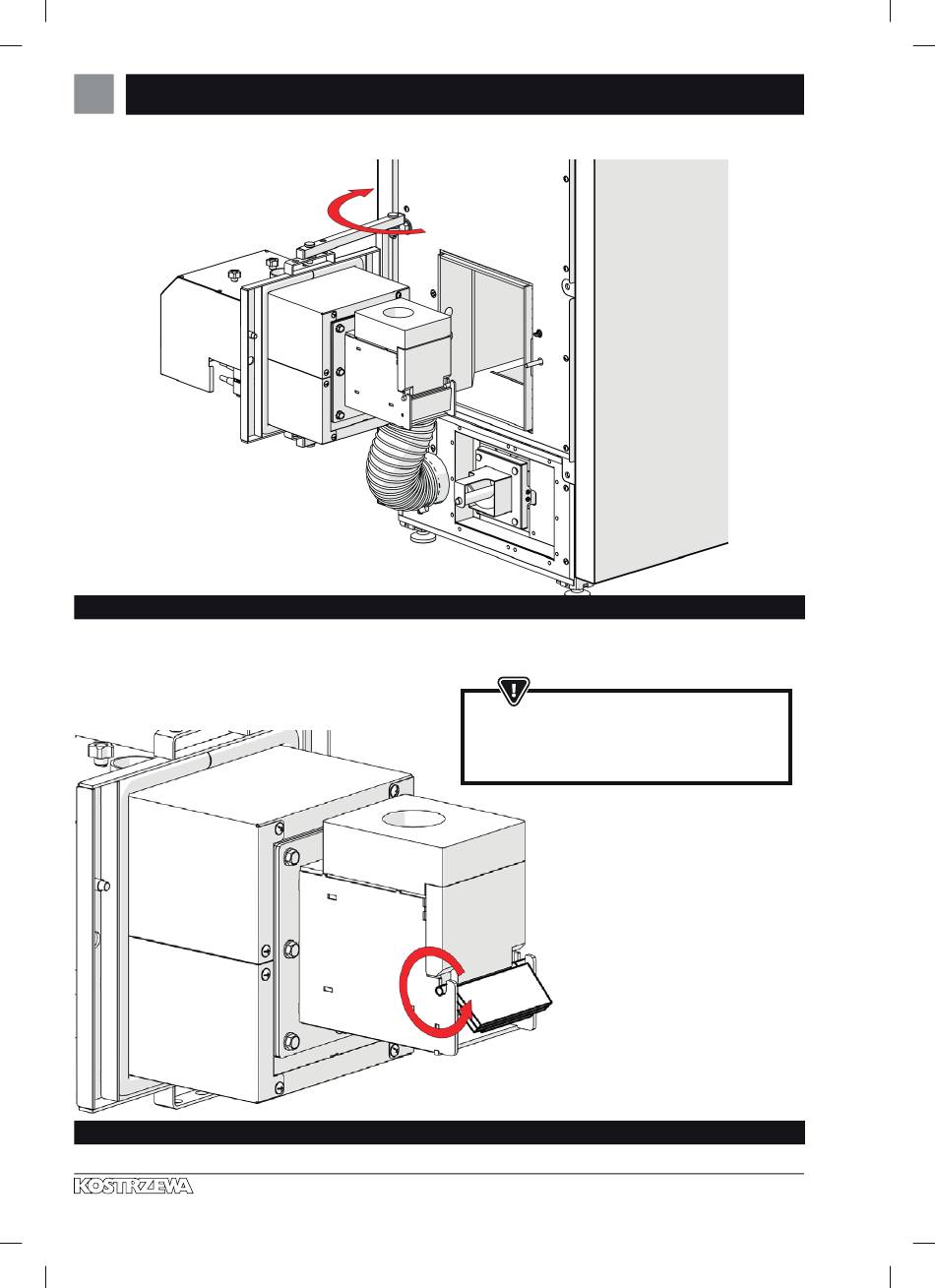 KOSTRZEWA