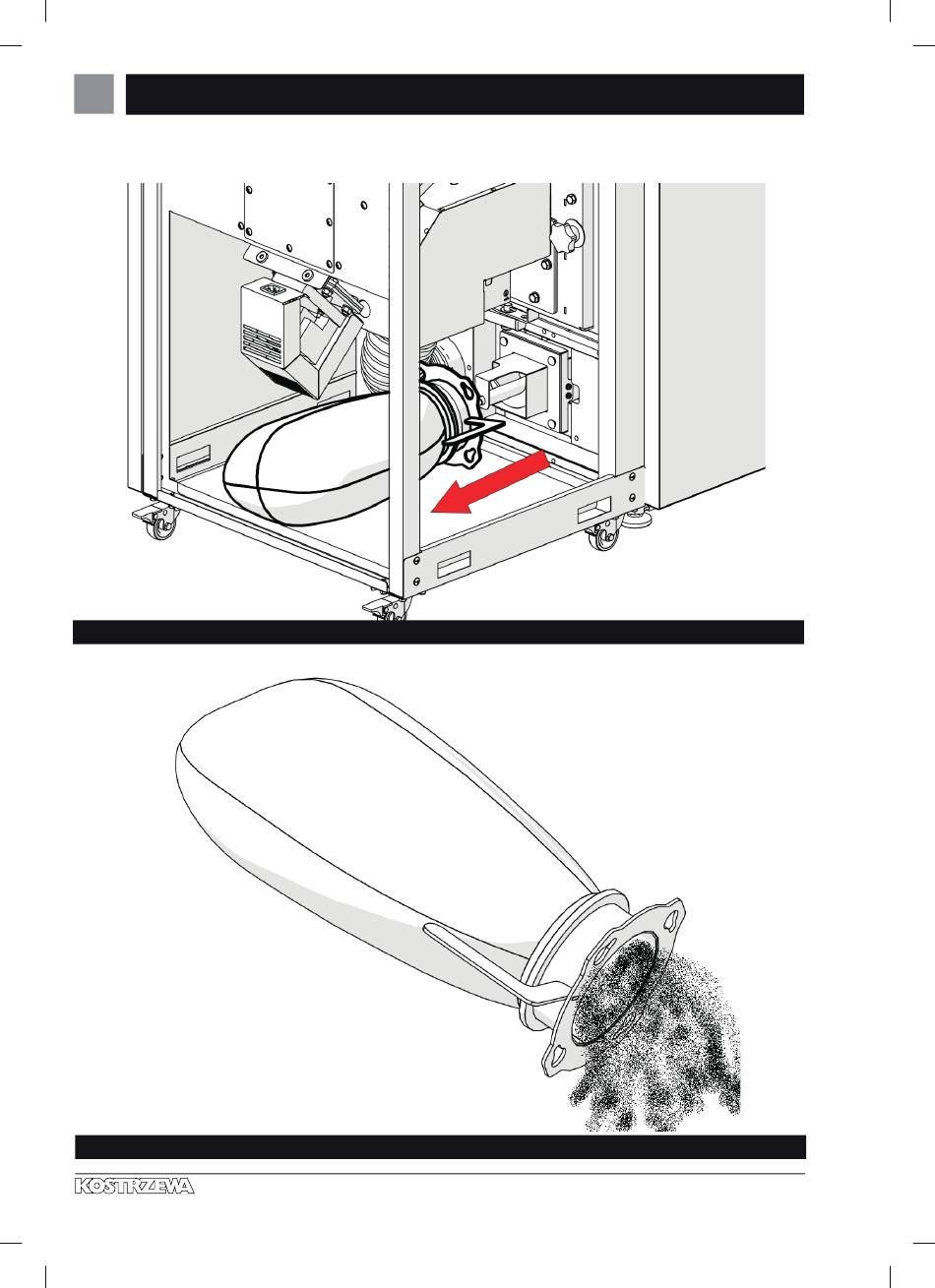 KOSTRZEWA