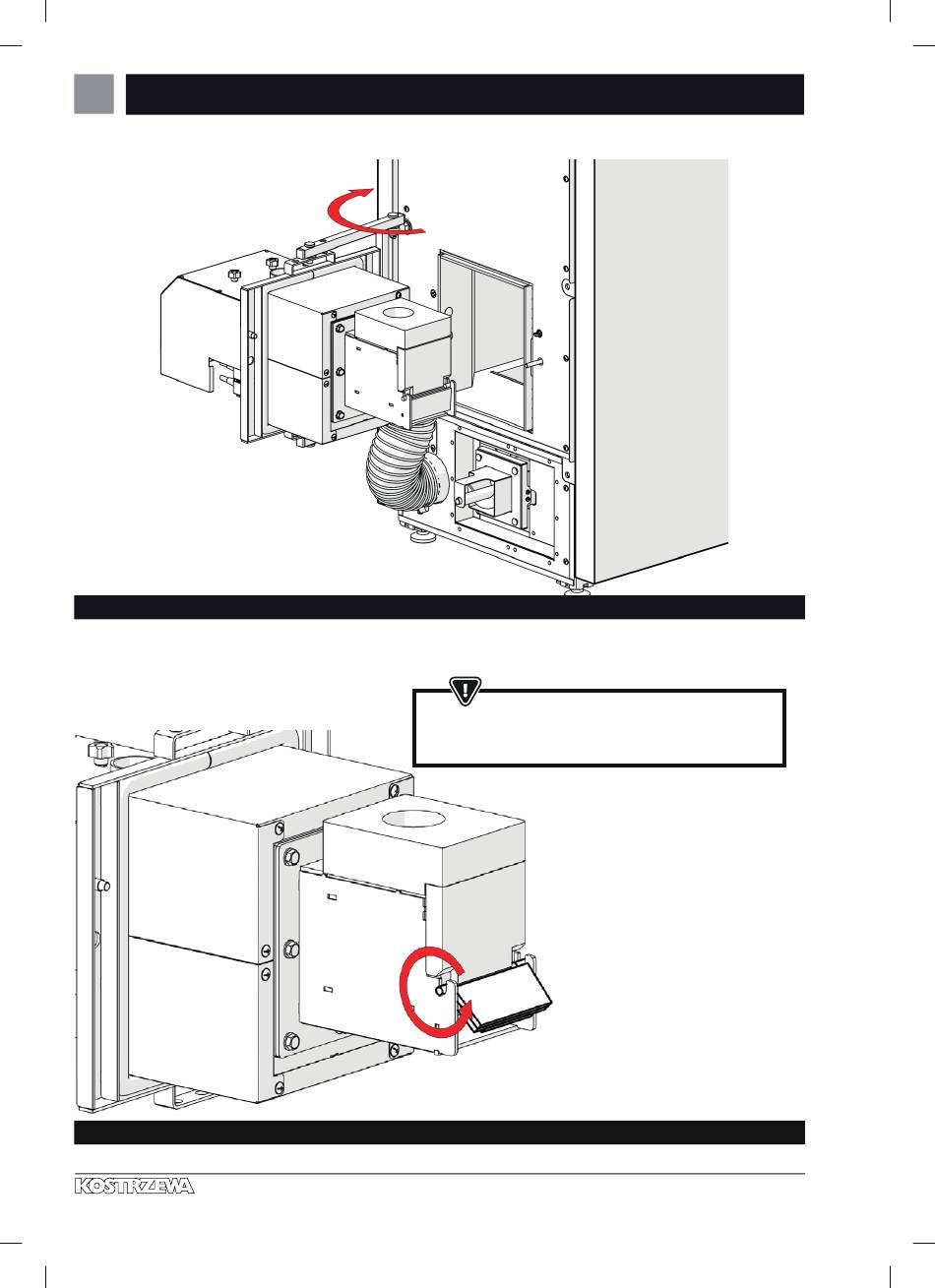 KOSTRZEWA