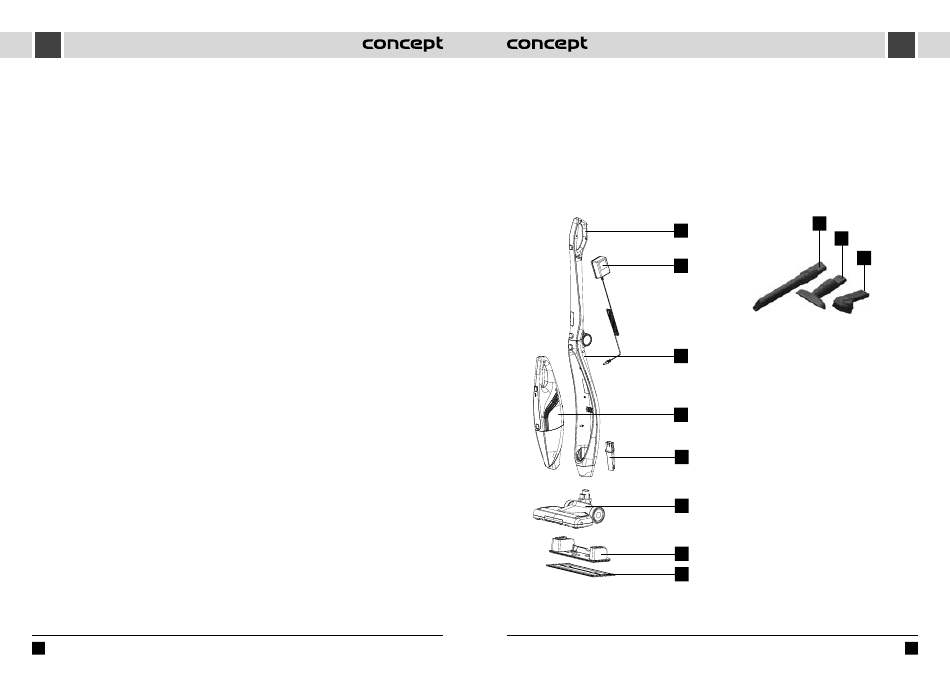 concept

concept