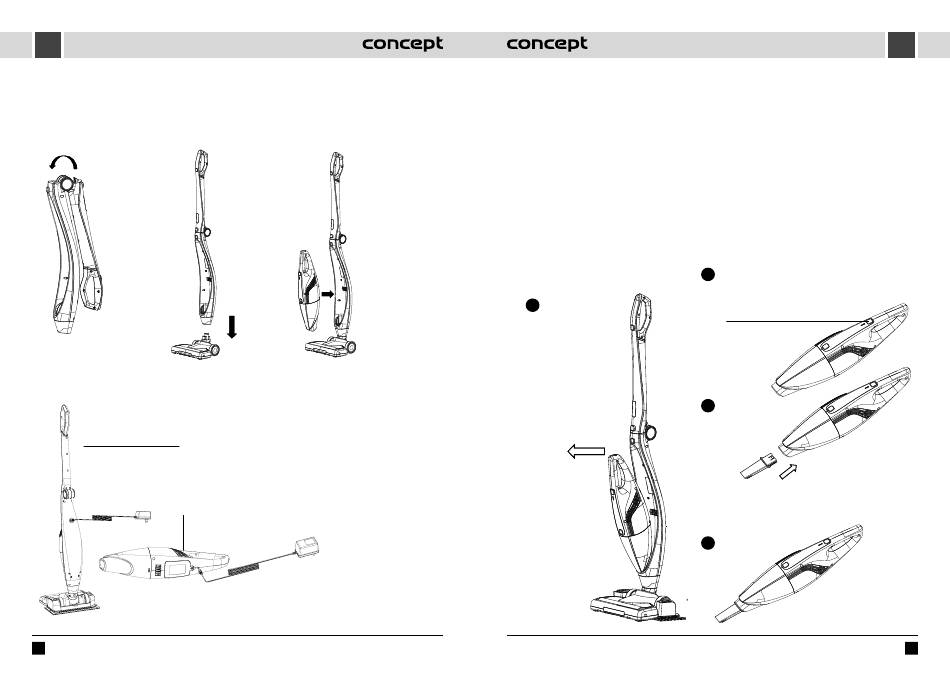 concept concept