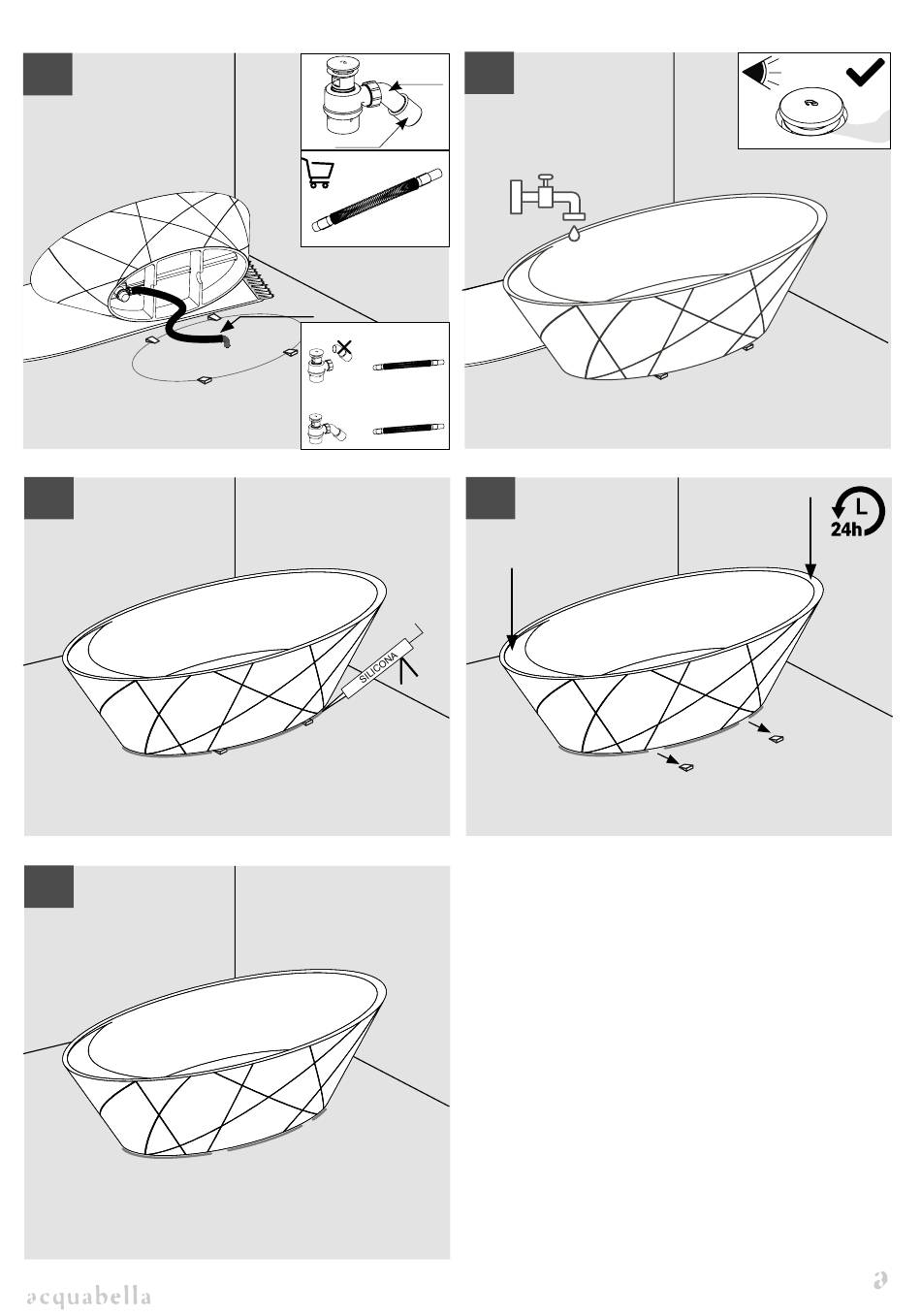 SILICONA

24h

acquabella