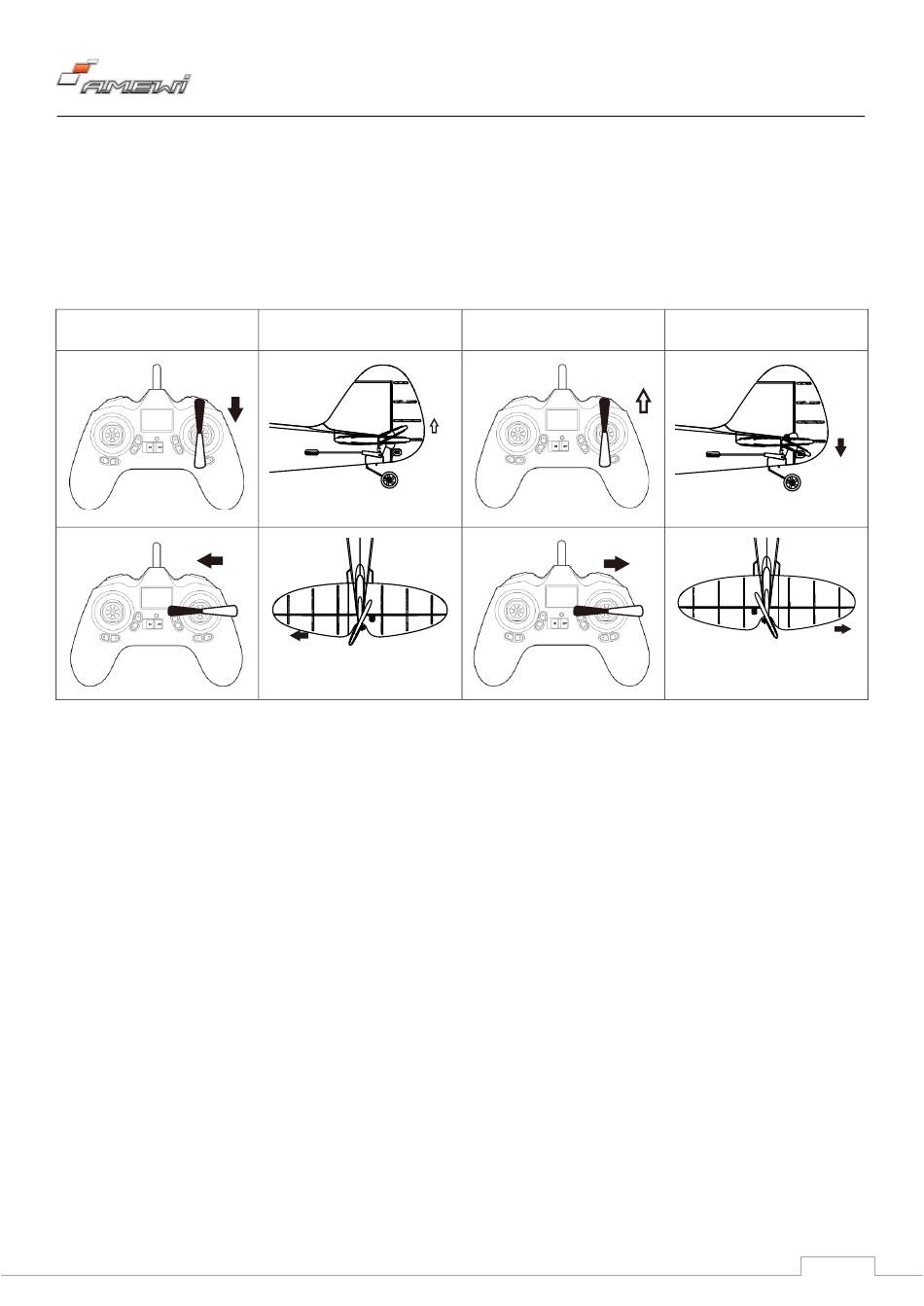 AMEWI