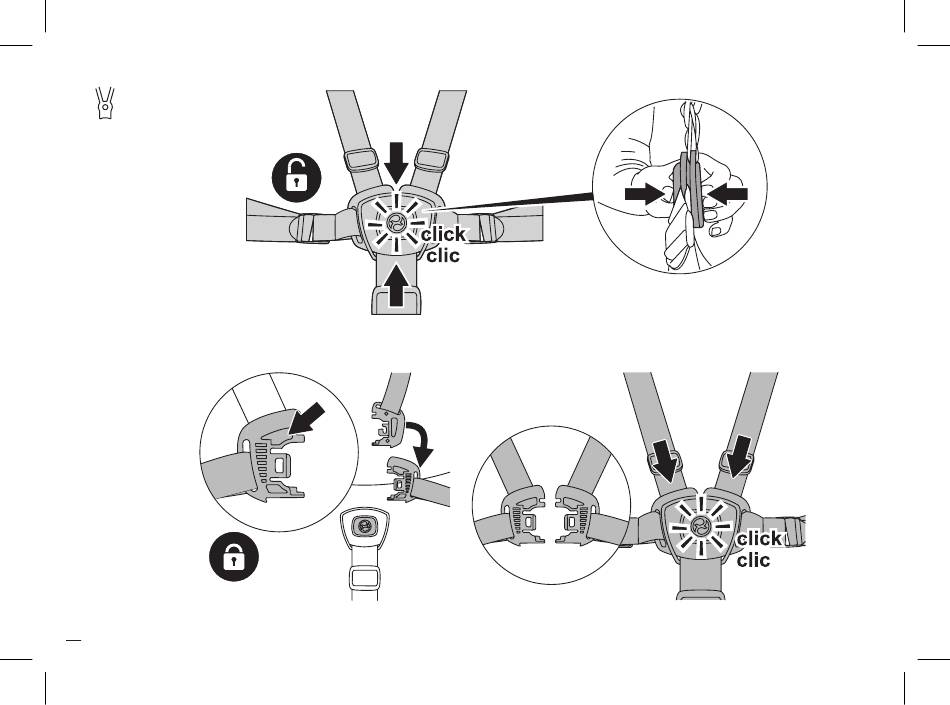 click
clic

click
clic