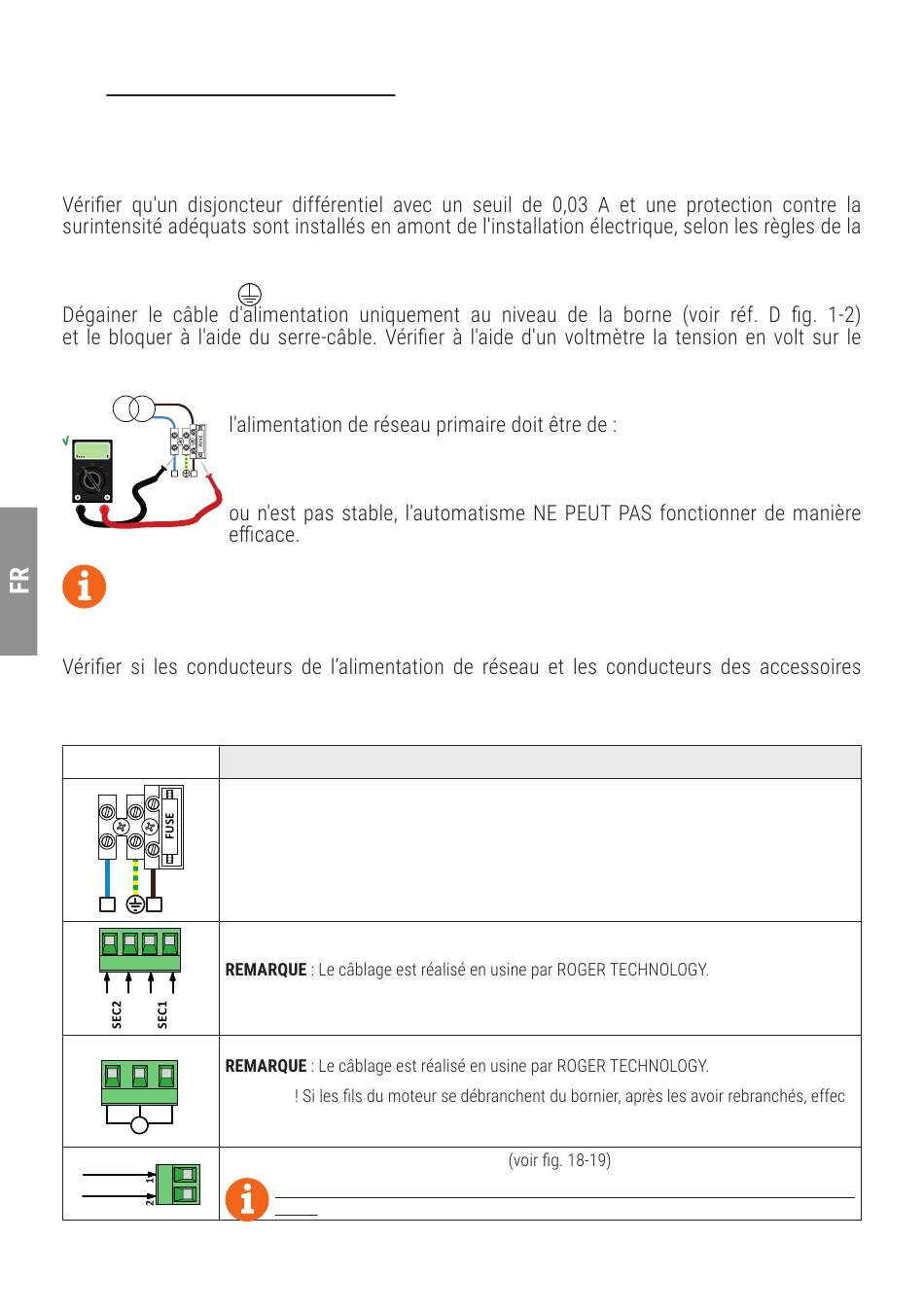 Vérifier qu'un disjoncteur différentiel avec un seuil de 0,03 A et une protection contre la surintensité adéquats sont installés en amont de l'installation électrique, selon les règles de la

Dégainer le câble d'alimentation uniquement au niveau de la borne (voir réf. D fig. 1-2) et le bloquer à l'aide du serre-câble. Vérifier à l'aide d'un voltmètre la tension en volt sur le

l'alimentation de réseau primaire doit être de :

ou n'est pas stable, l'automatisme NE PEUT PAS fonctionner de manière efficace.

FR

Vérifier si les conducteurs de l'alimentation de réseau et les conducteurs des accessoires

| | |
|---|---|
| FUSE | |
| SEC2 SEC1 | **REMARQUE** : Le câblage est réalisé en usine par ROGER TECHNOLOGY. |
| | **REMARQUE** : Le câblage est réalisé en usine par ROGER TECHNOLOGY. ! Si les fils du moteur se débranchent du bornier, après les avoir rebranchés, effec |
| 1 2 | (voir fig. 18-19) |