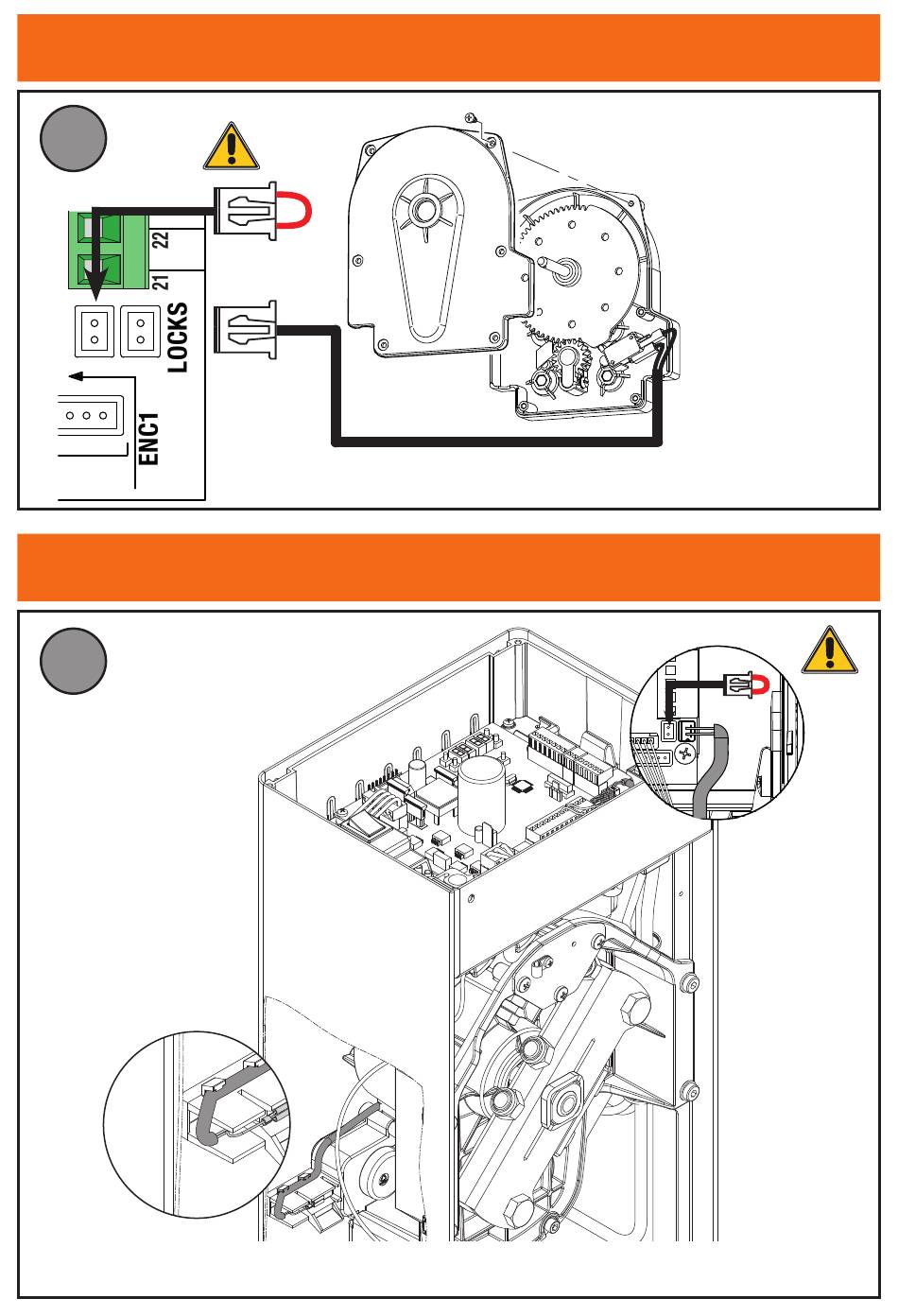 22
21
LOCKS
ENC1