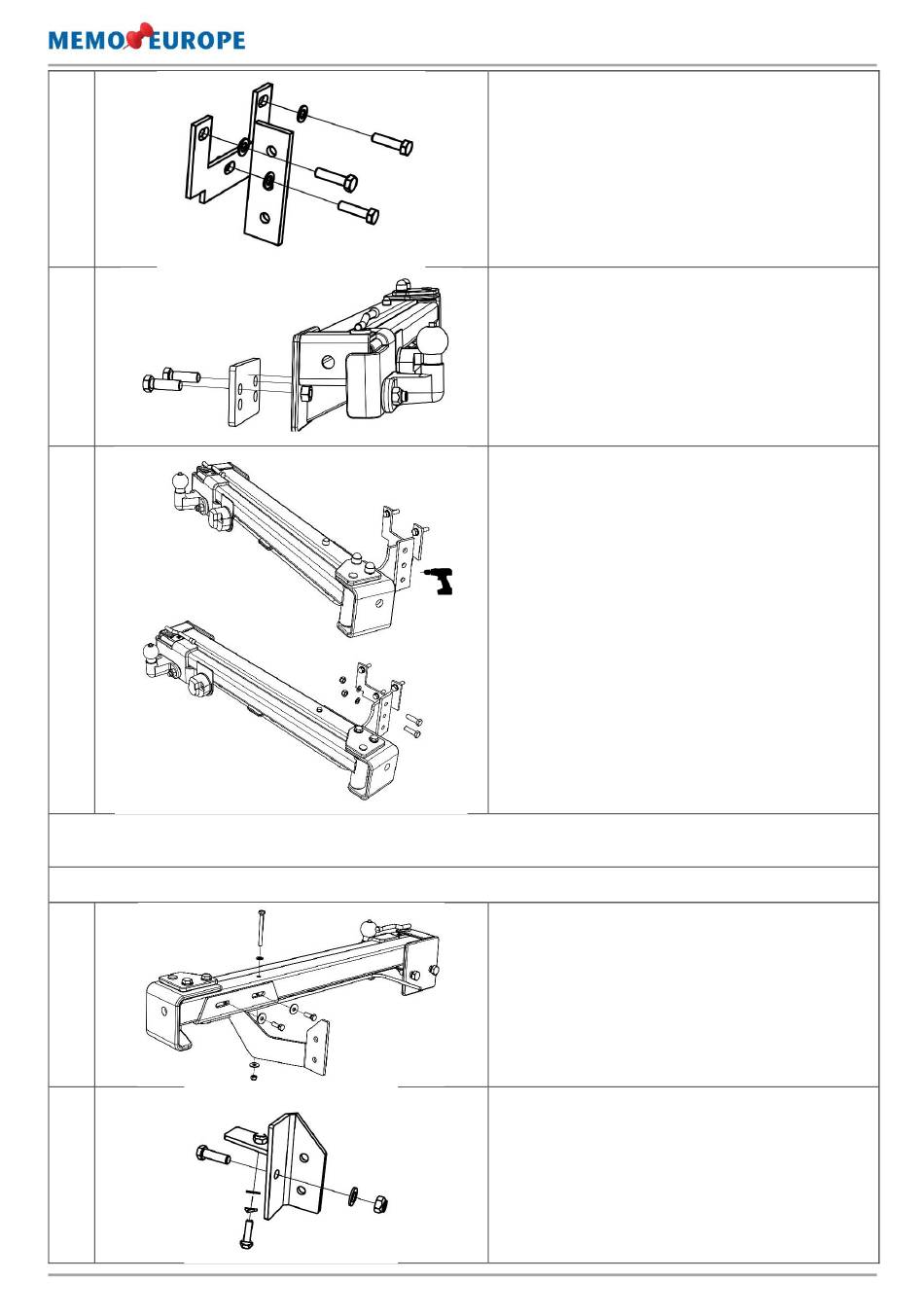 MEMO EUROPE