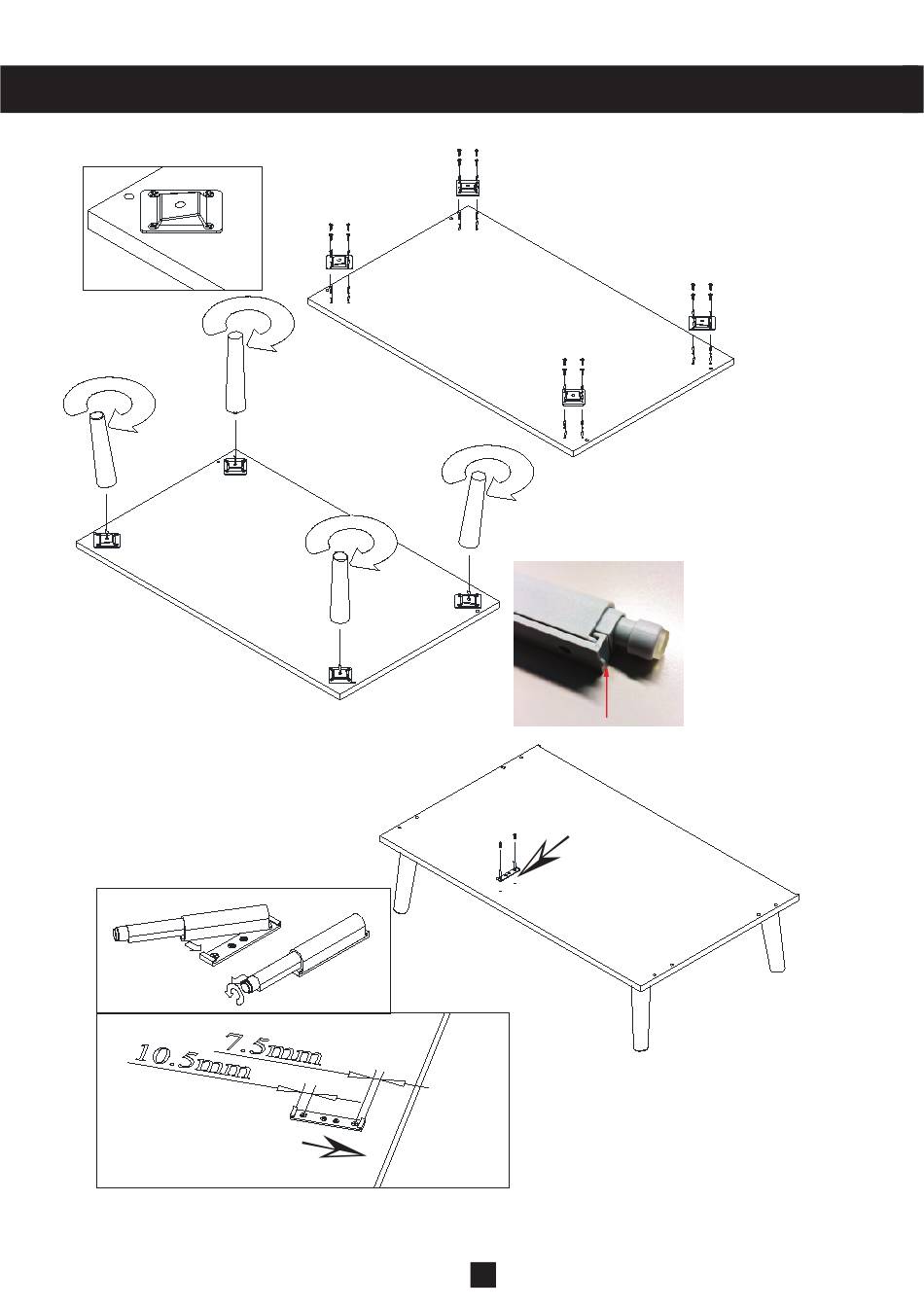 7.5mm
10.5mm