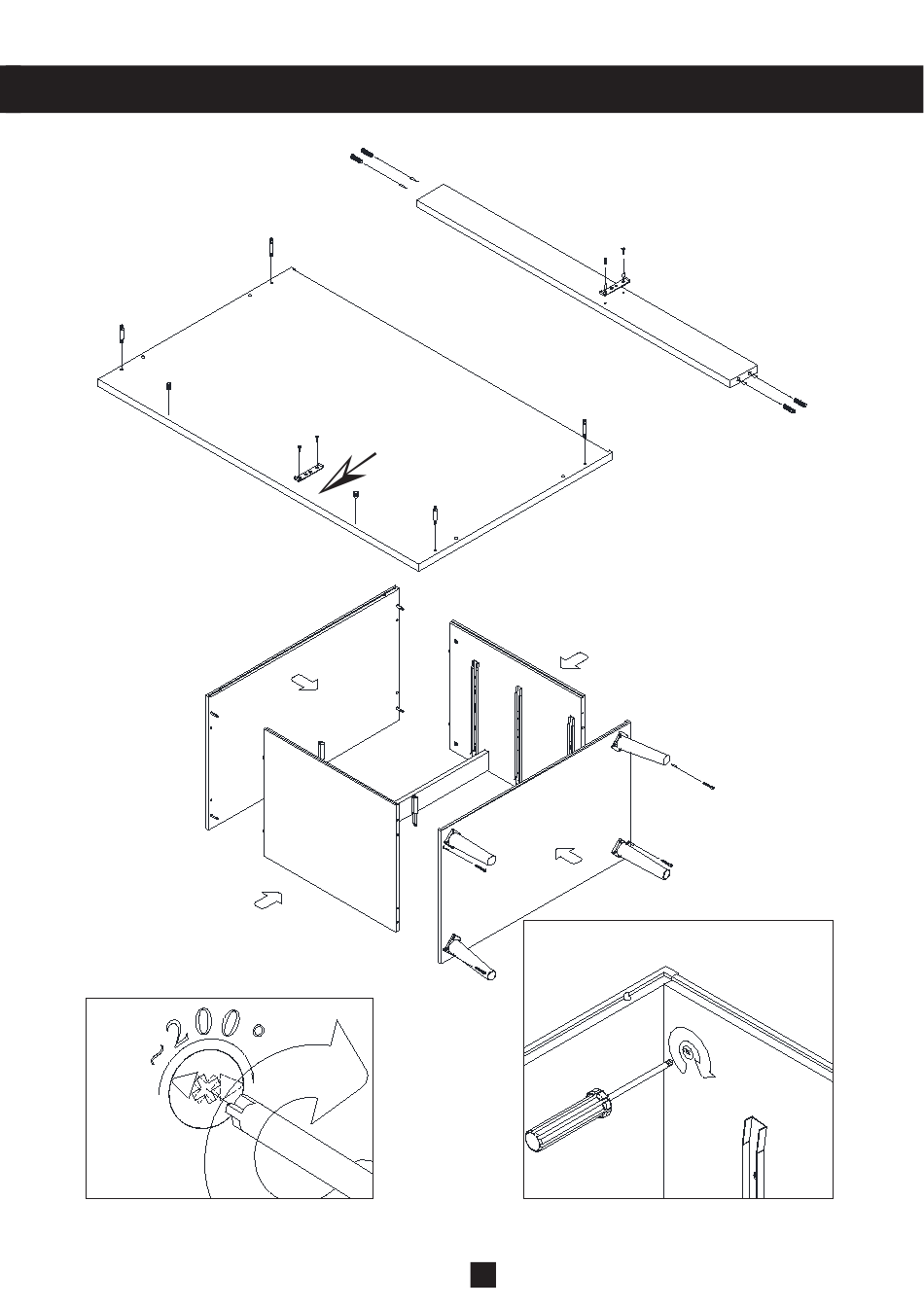 ~200°