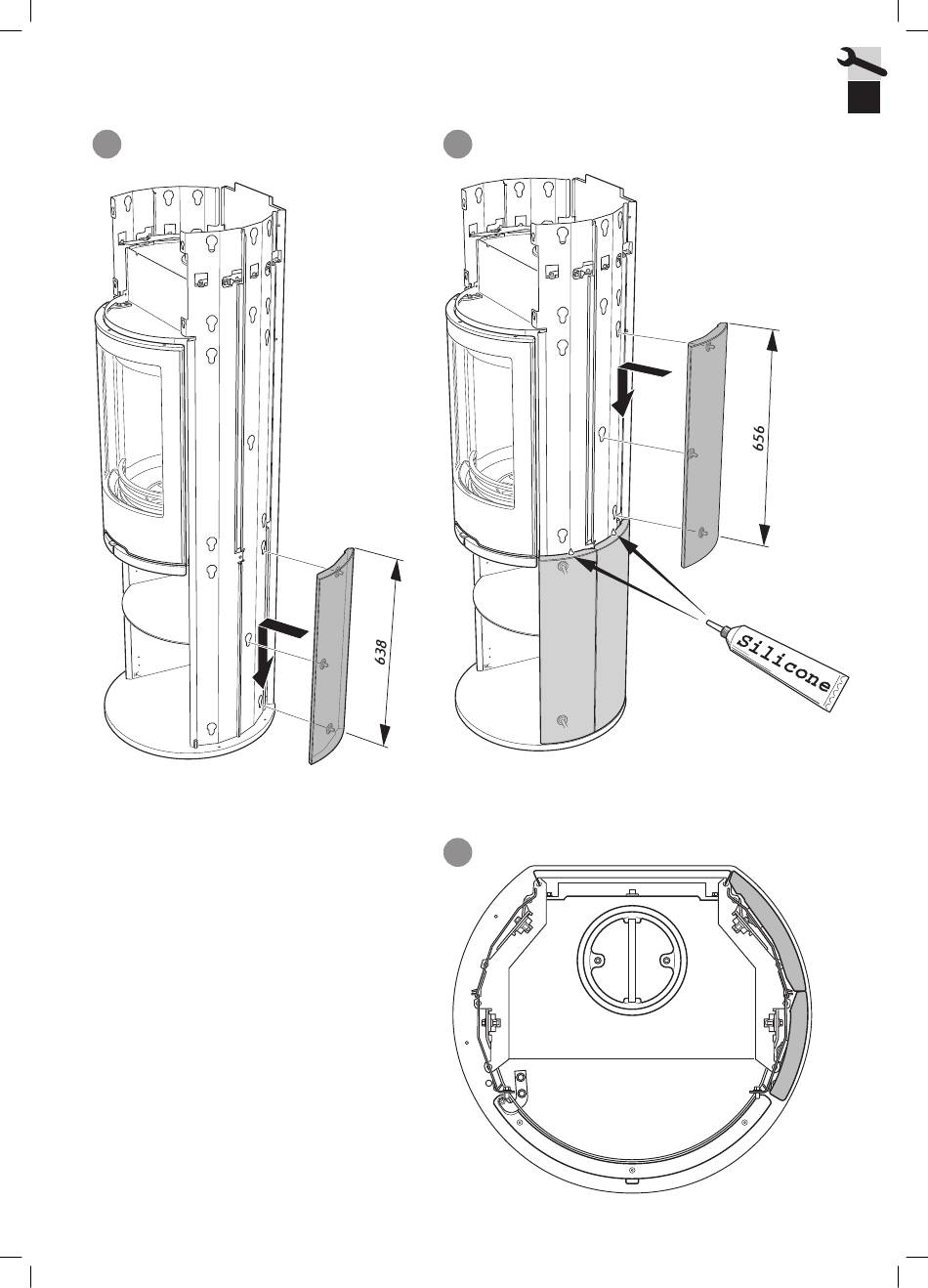 638

656

Silicone