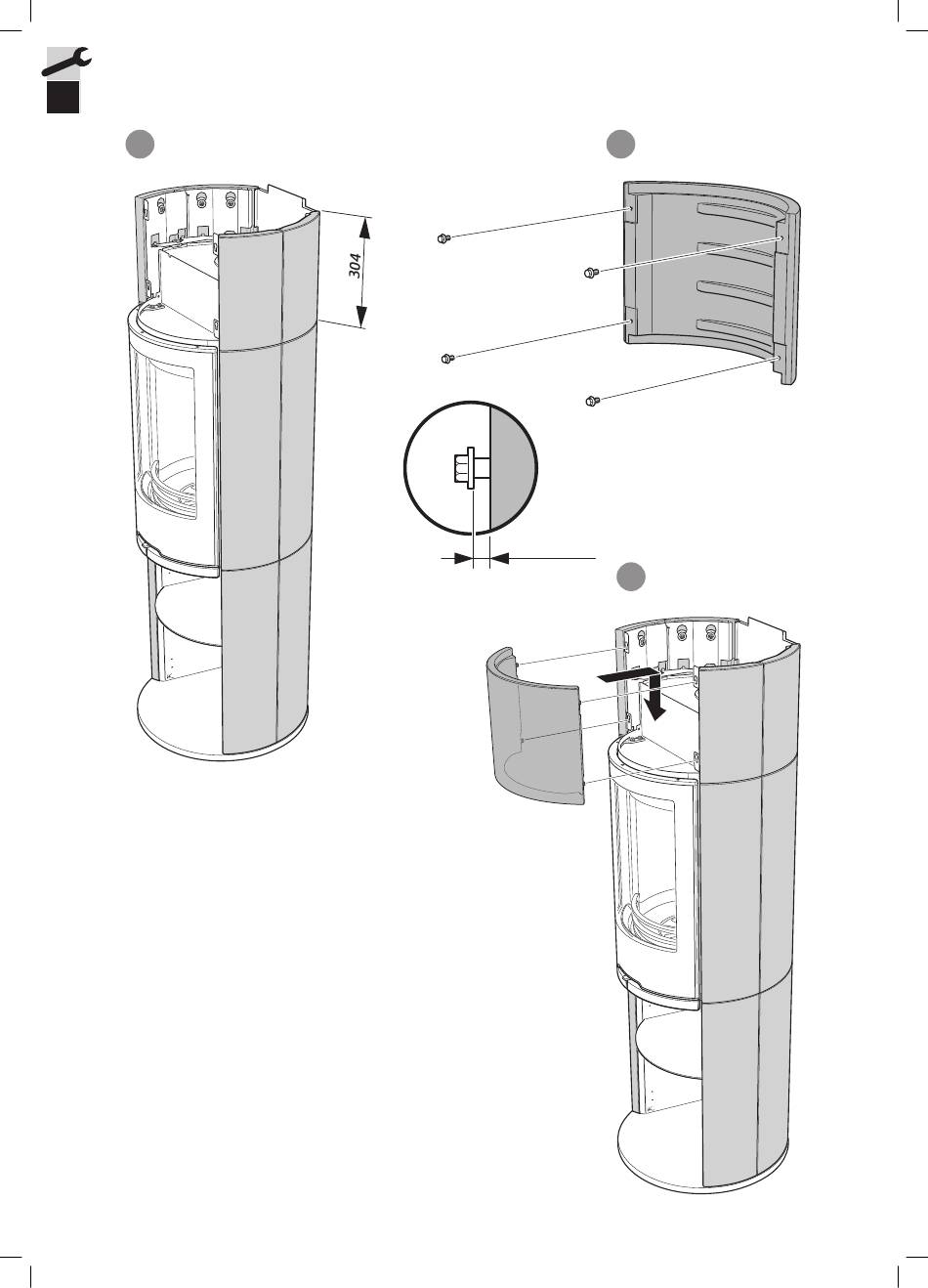 304