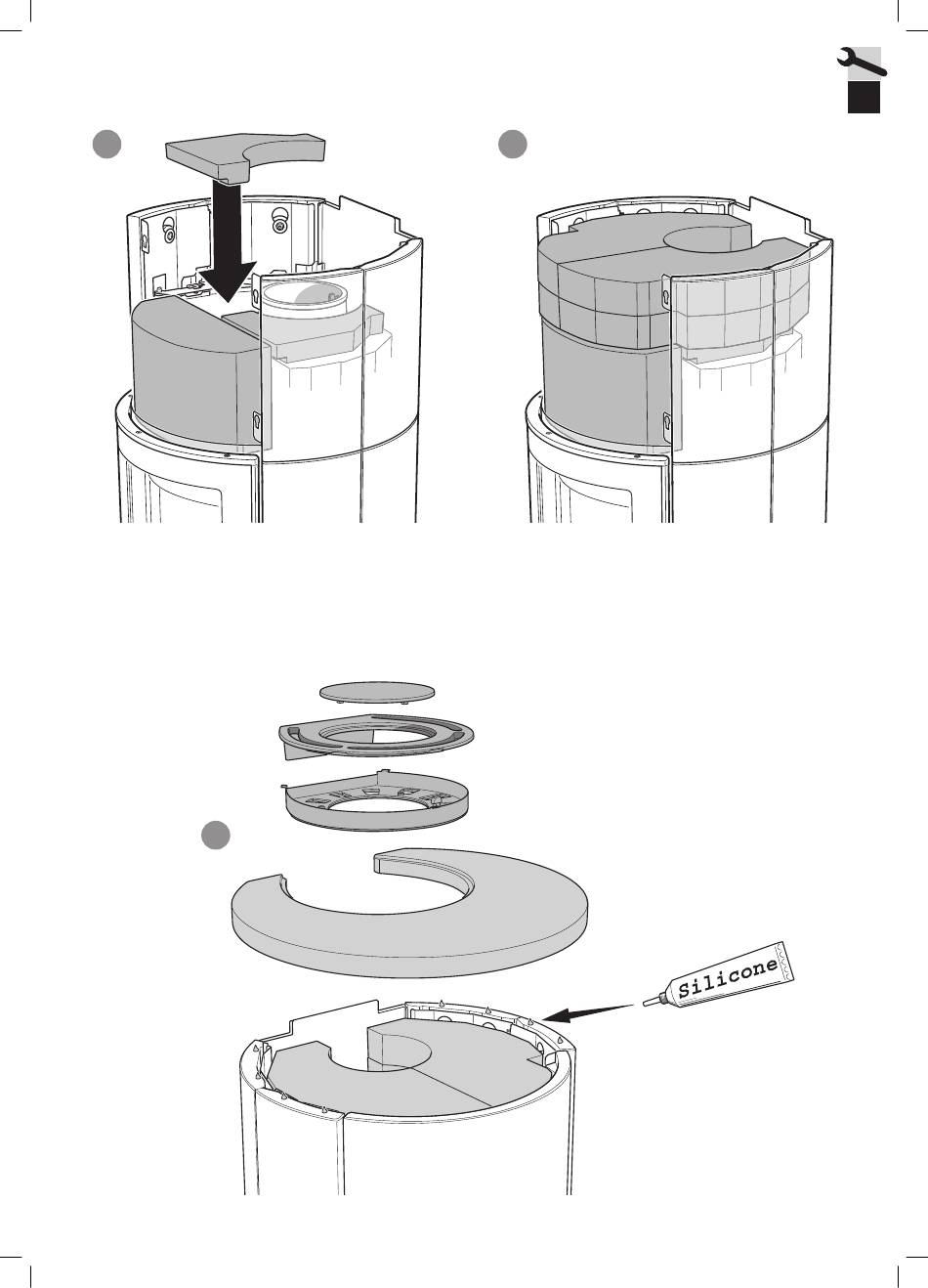 Silicone