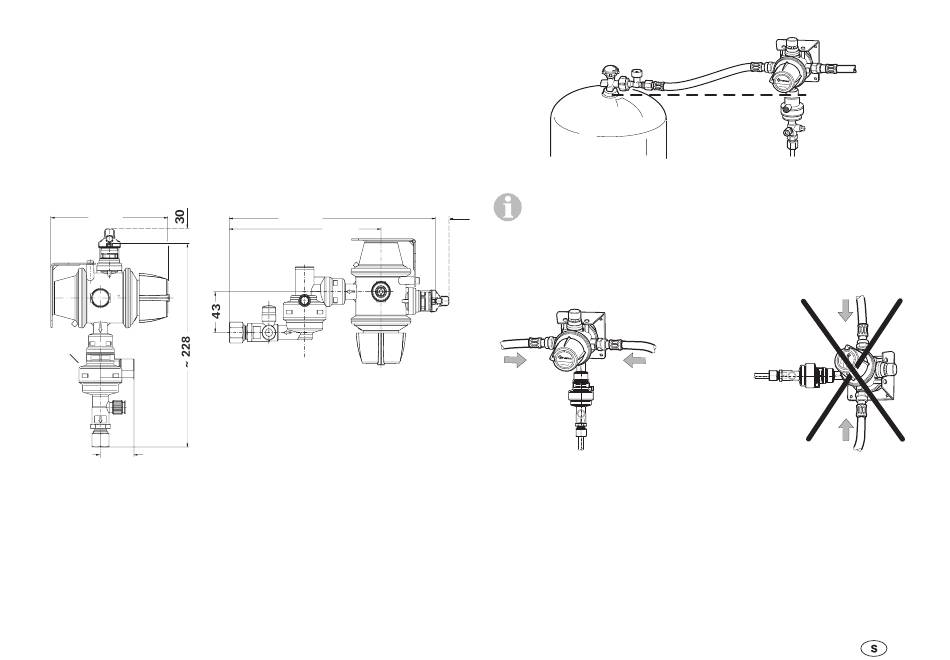 30

43

~ 228

S