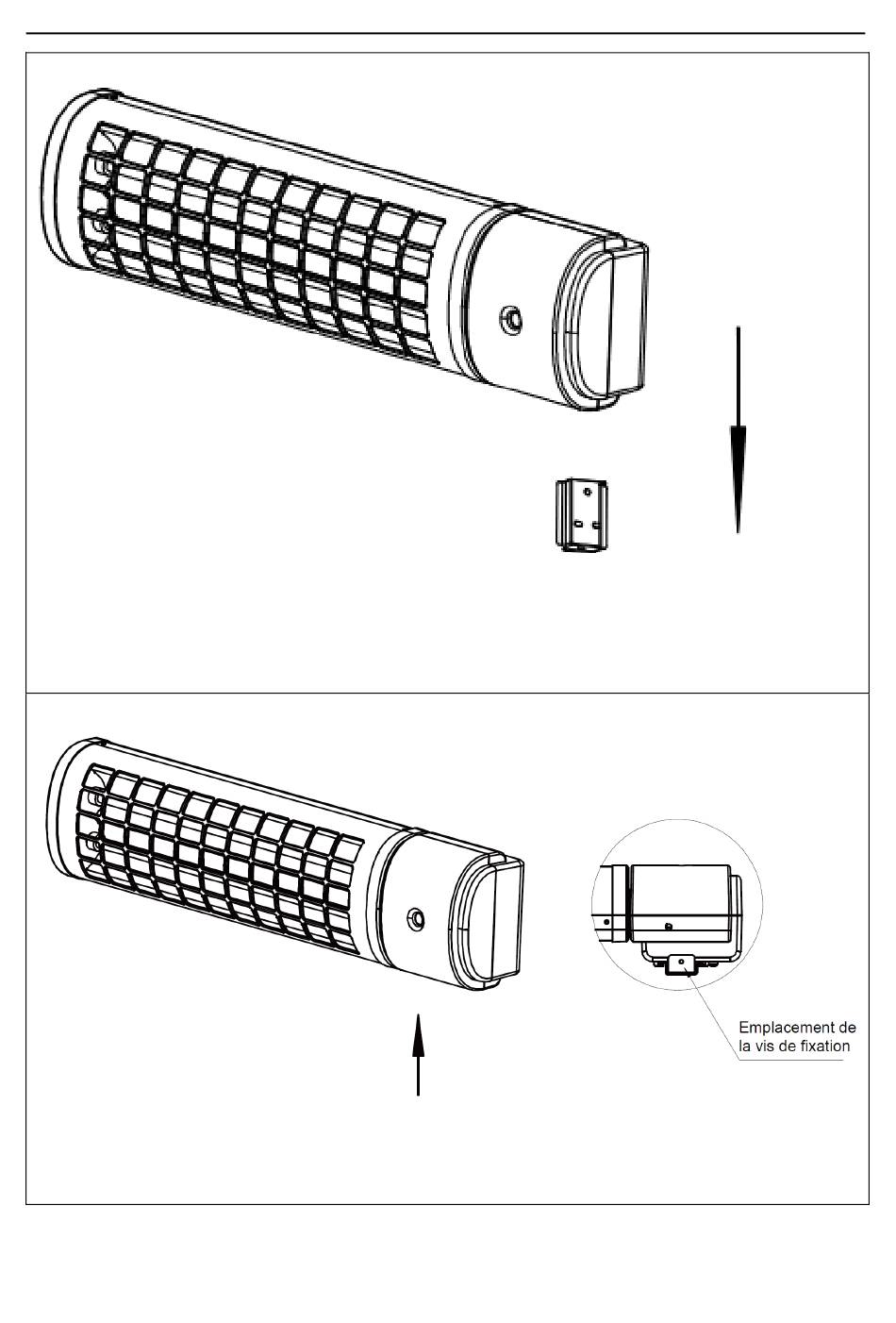 Emplacement de la vis de fixation