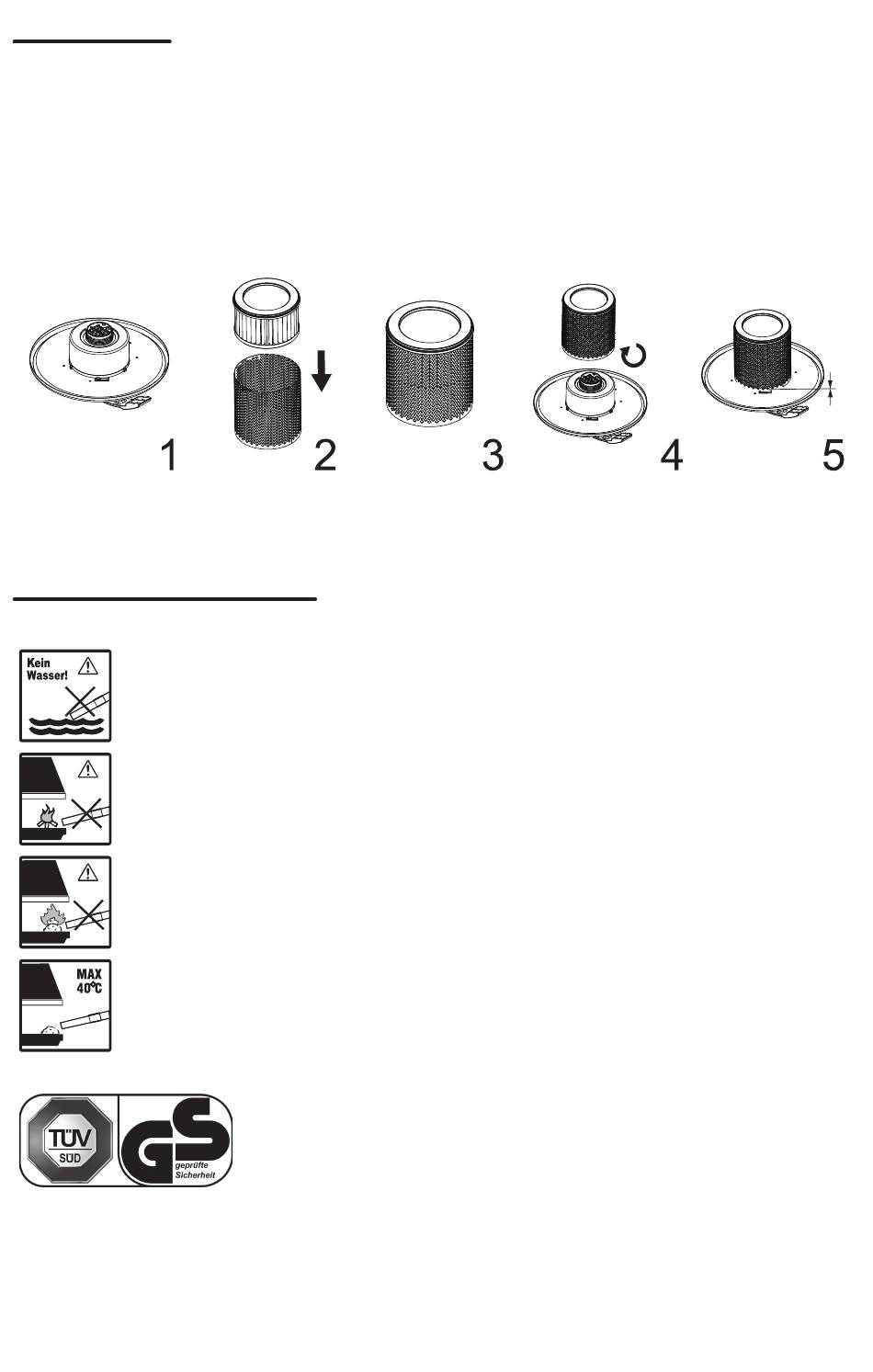 1 2 3 4 5

Kein Wasser!

MAX 40°C

TÜV SÜD

GS geprüfte Sicherheit