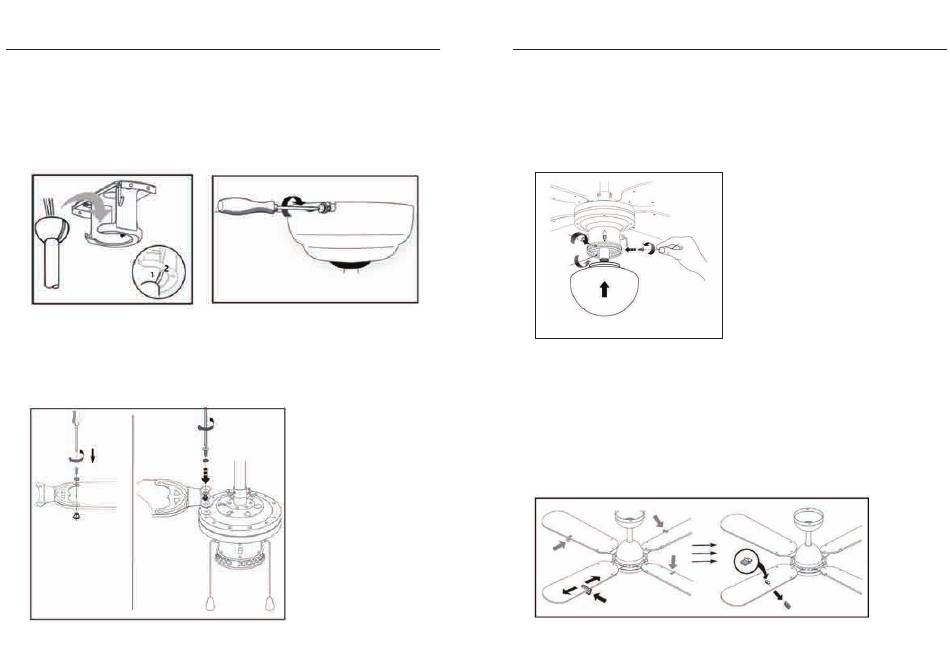 1
2