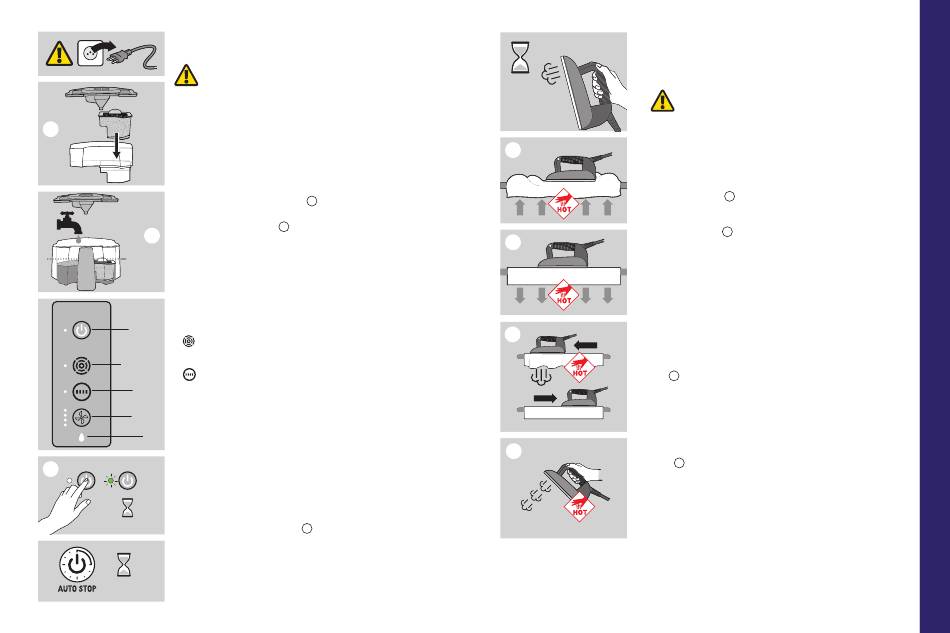 HOT

HOT

HOT

HOT

AUTO STOP