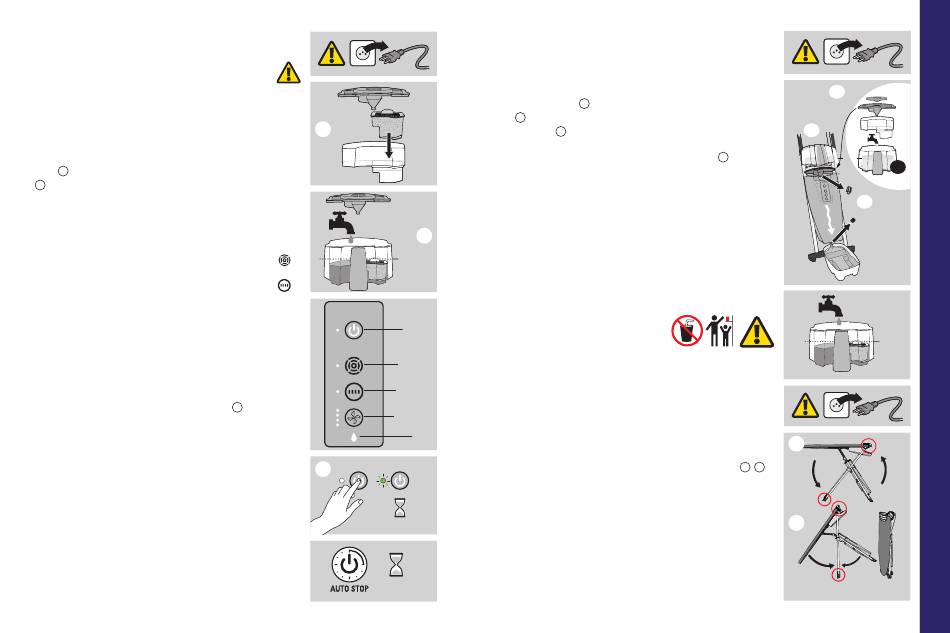 AUTO STOP