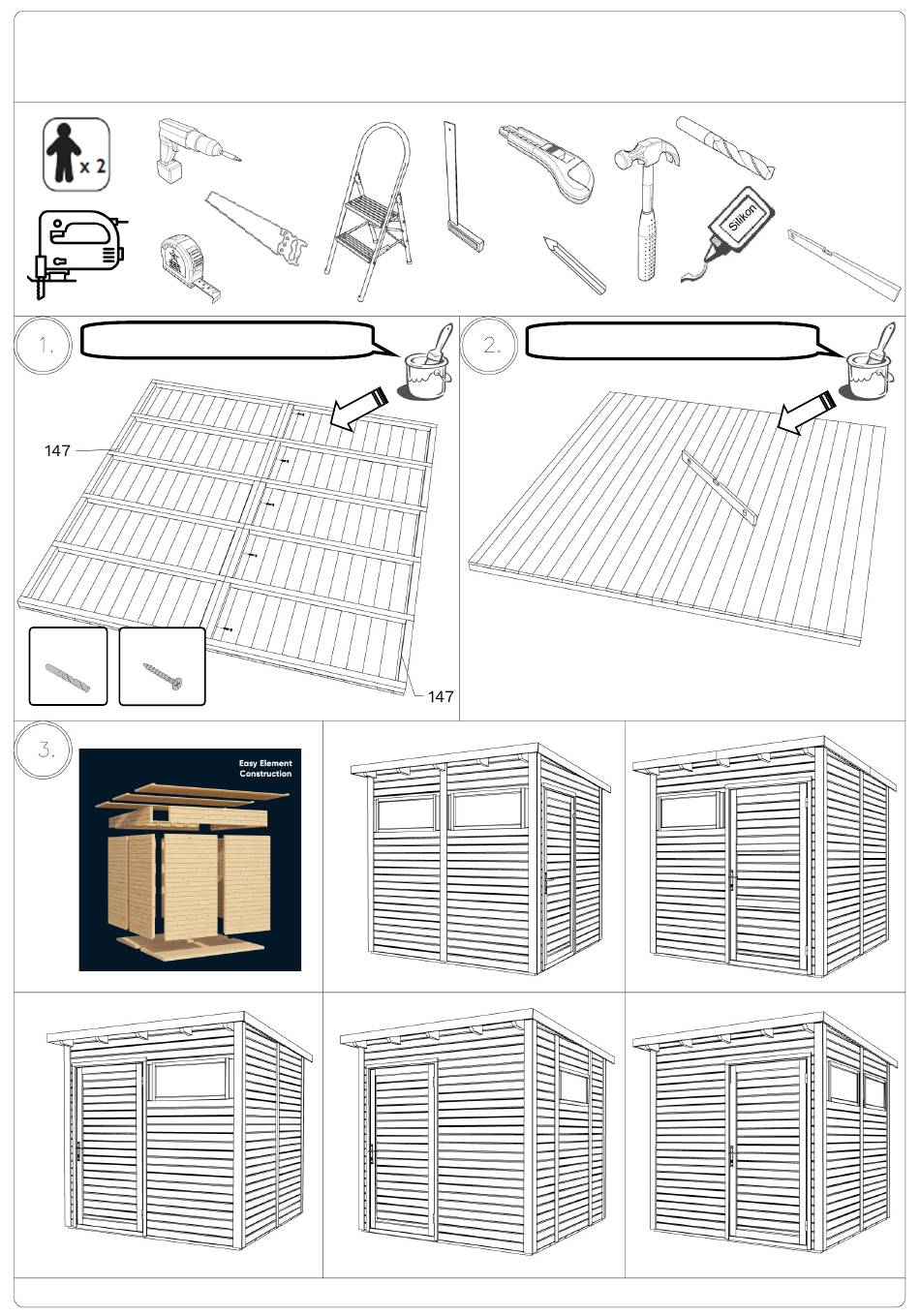 x 2

Silikon

1.

147

147

2.

3.

Easy Element Construction