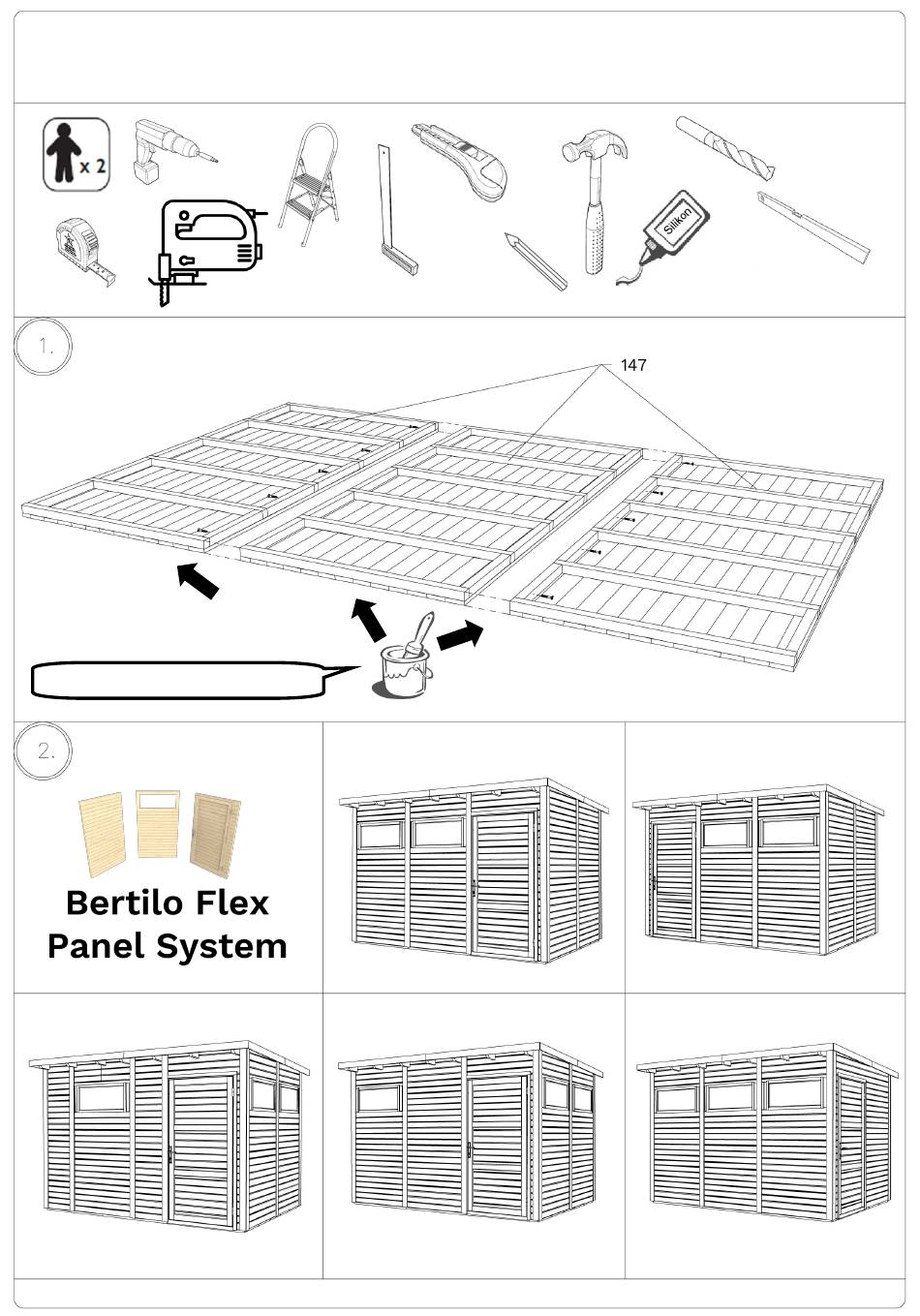 x 2

Silikon

1.

147

2.

Bertilo Flex Panel System