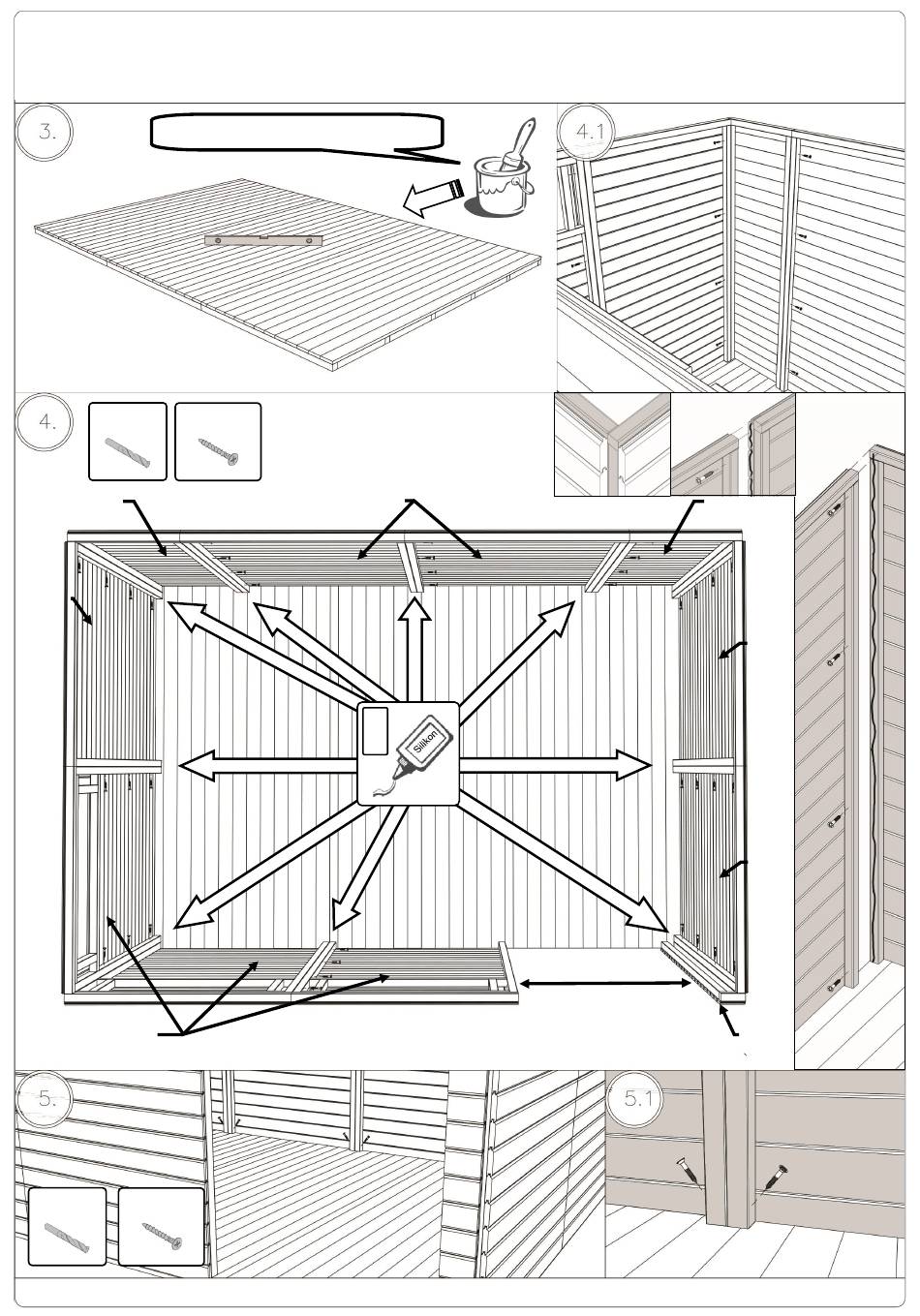 3.

4.1

4.

Silikon

5.

5.1