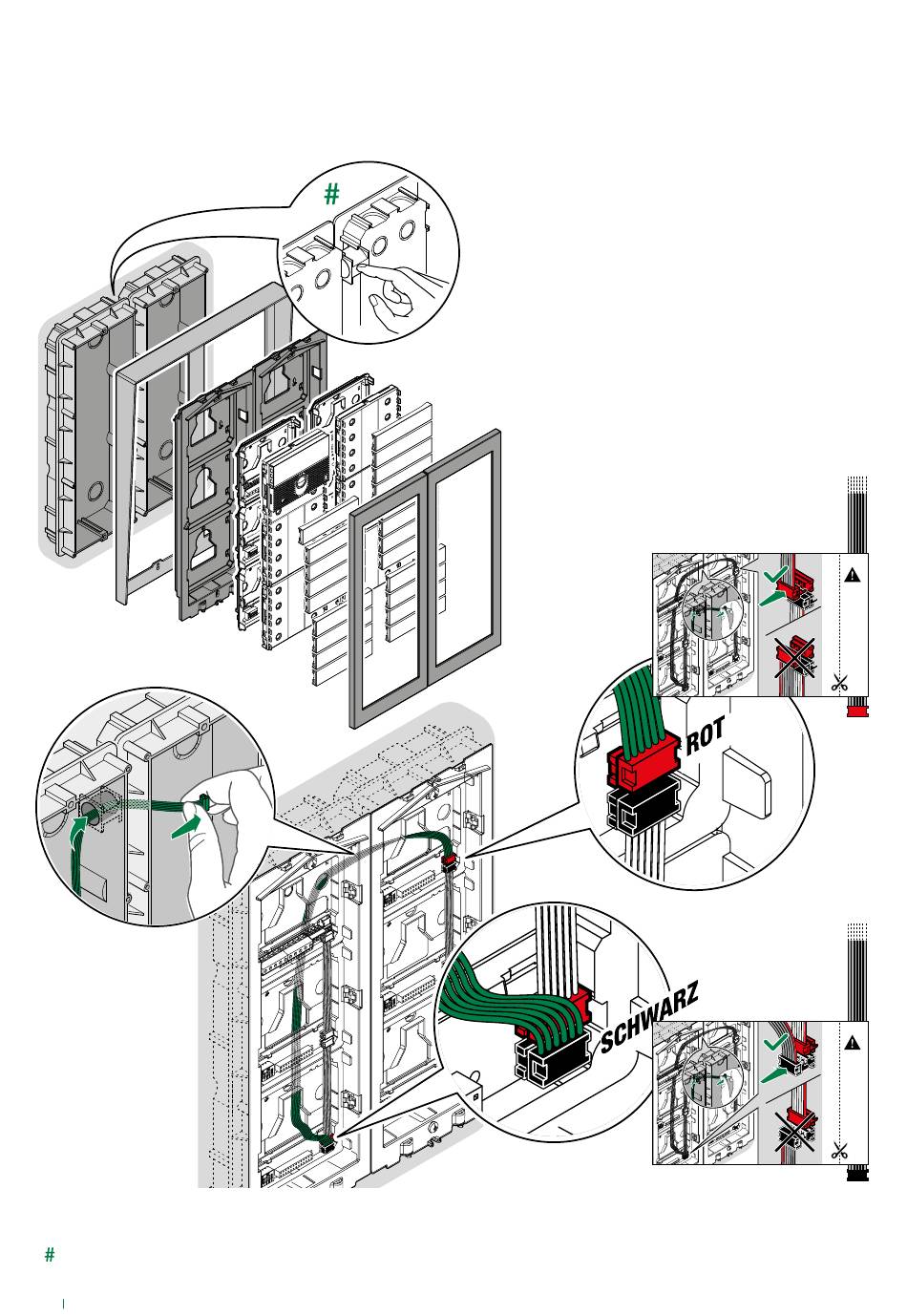 #

ROT

SCHWARZ

#